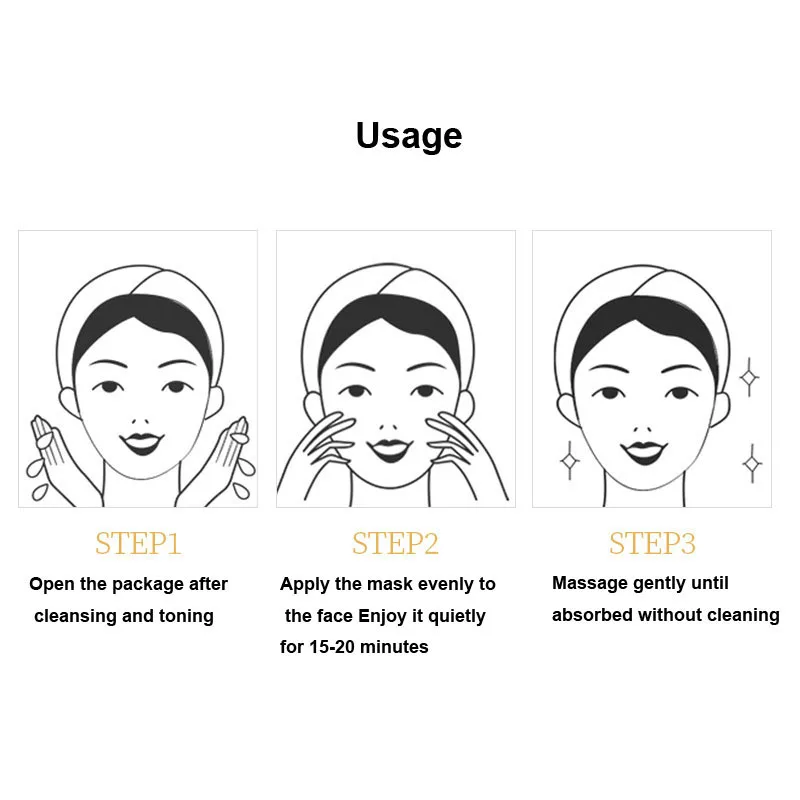 Usage

STEP1

Open the package after cleansing and toning

STEP2

Apply the mask evenly to the face Enjoy it quietly for 15-20 minutes

STEP3

Massage gently until absorbed without cleaning