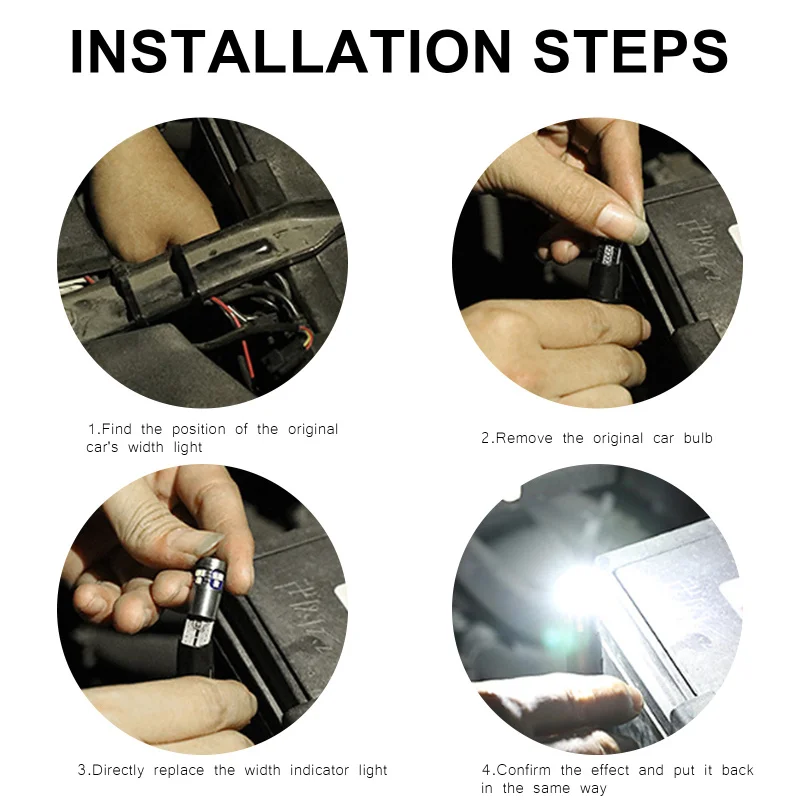 INSTALLATION STEPS

1.Find the position of the original car's width light

2.Remove the original car bulb

3.Directly replace the width indicator light

4.Confirm the effect and put it back in the same way