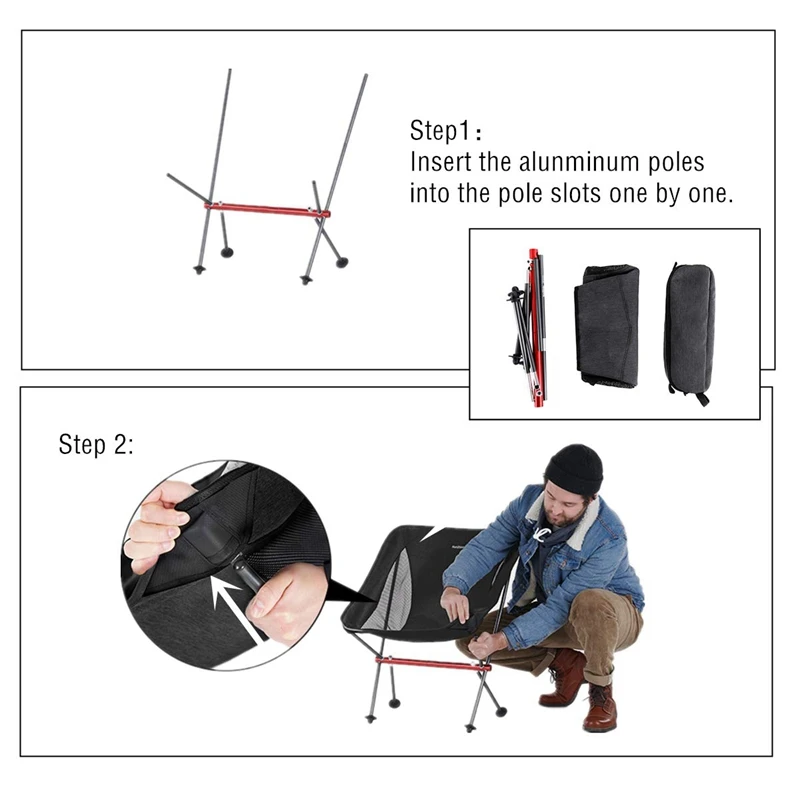 Step1:
Insert the alunminum poles into the pole slots one by one.

Step 2: