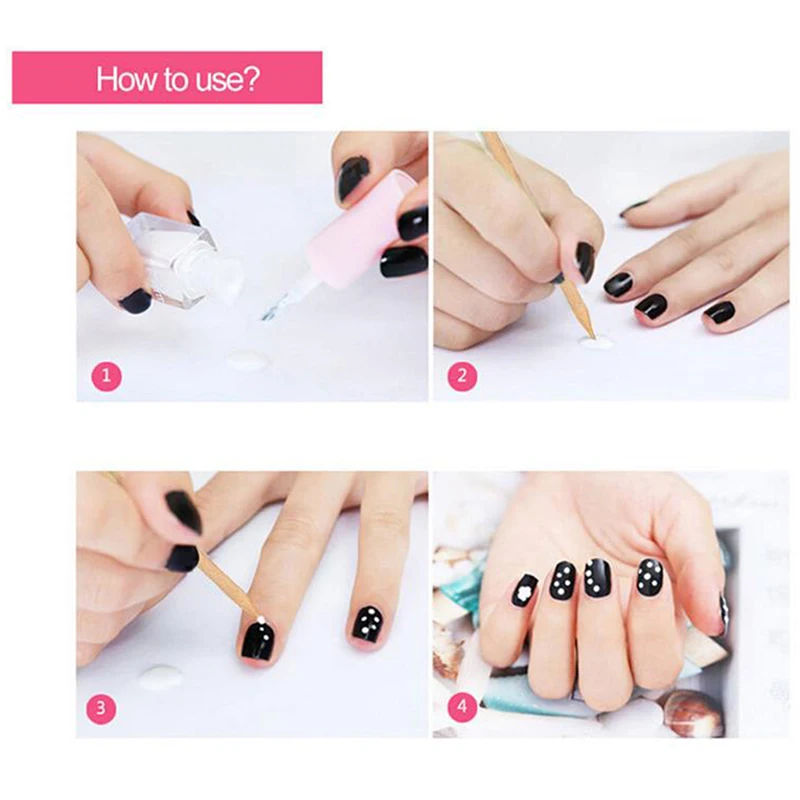 How to use?

1

2

3

4