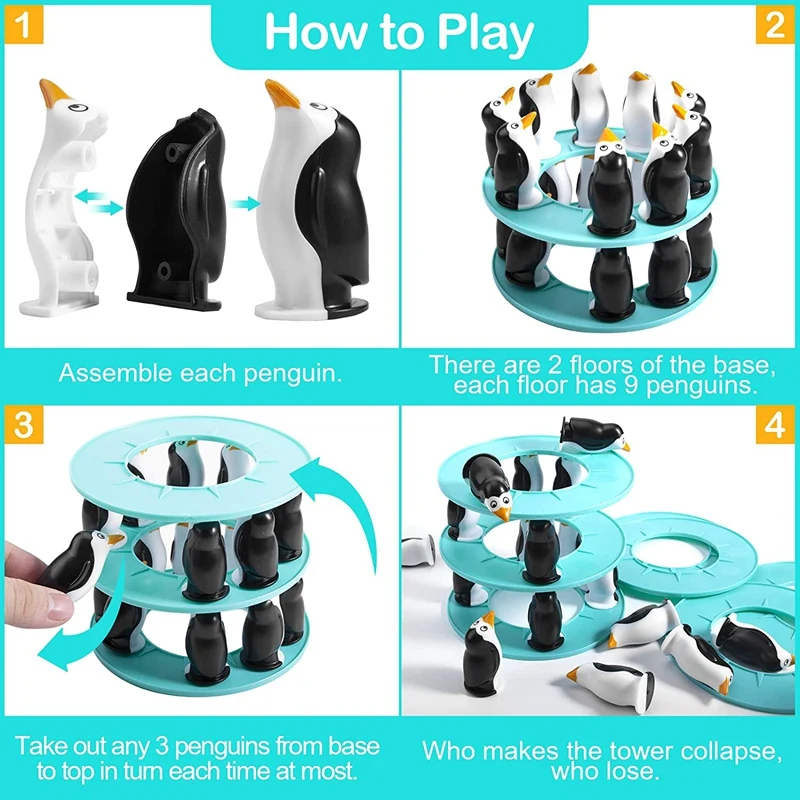 How to Play

1

Assemble each penguin.

2

There are 2 floors of the base, each floor has 9 penguins.

3

Take out any 3 penguins from base to top in turn each time at most.

4

Who makes the tower collapse, who lose.