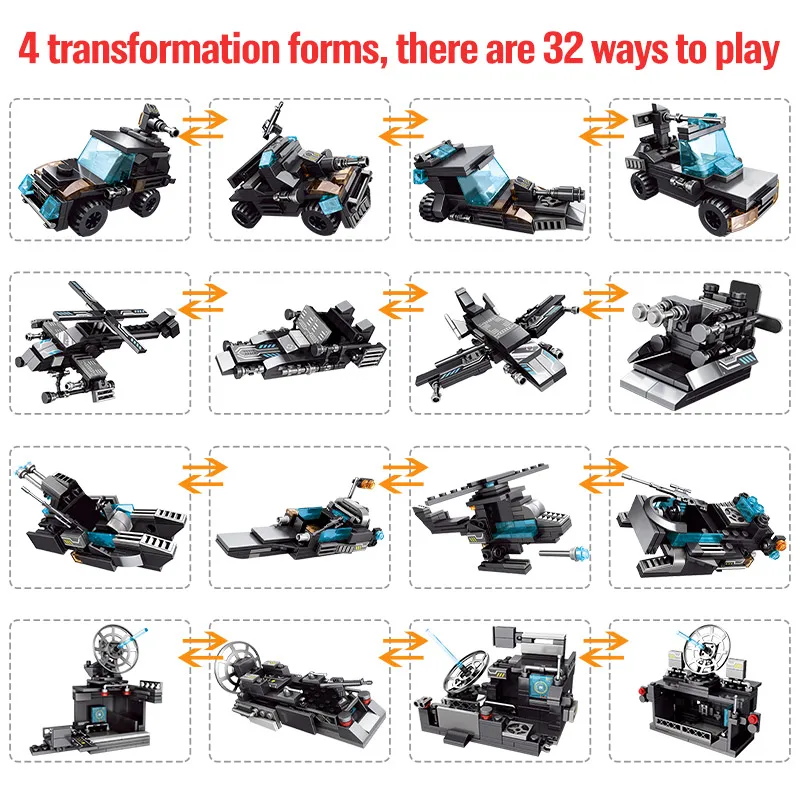 4 transformation forms, there are 32 ways to play