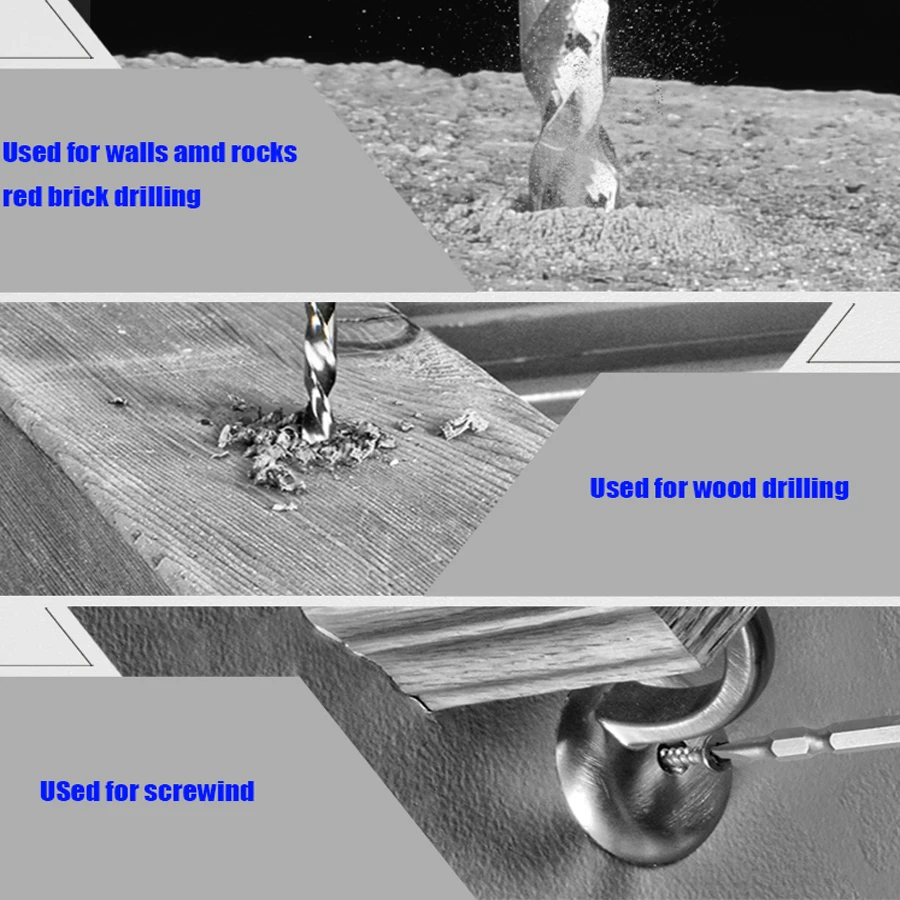 Used for walls amd rocks
red brick drilling

Used for wood drilling

USed for screwind