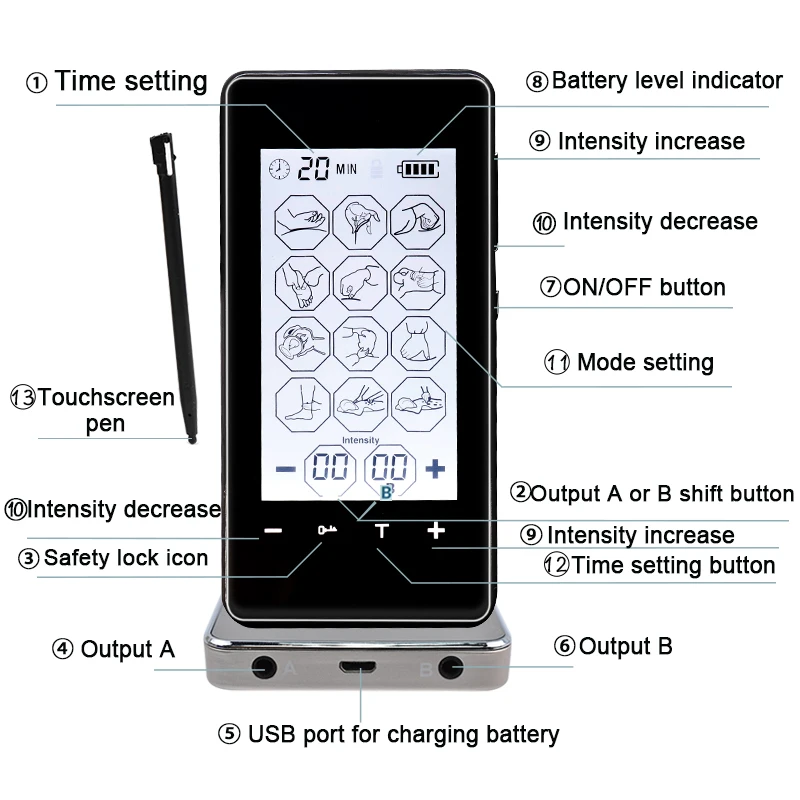 ① Time setting

⑧ Battery level indicator

⑨ Intensity increase

⑩ Intensity decrease

⑦ ON/OFF button

⑪ Mode setting

⑬ Touchscreen pen

20 MIN

Intensity

− 00 00 +

B

② Output A or B shift button

⑩ Intensity decrease

⑨ Intensity increase

③ Safety lock icon

⑫ Time setting button

− T +

④ Output A

⑥ Output B

A B

⑤ USB port for charging battery