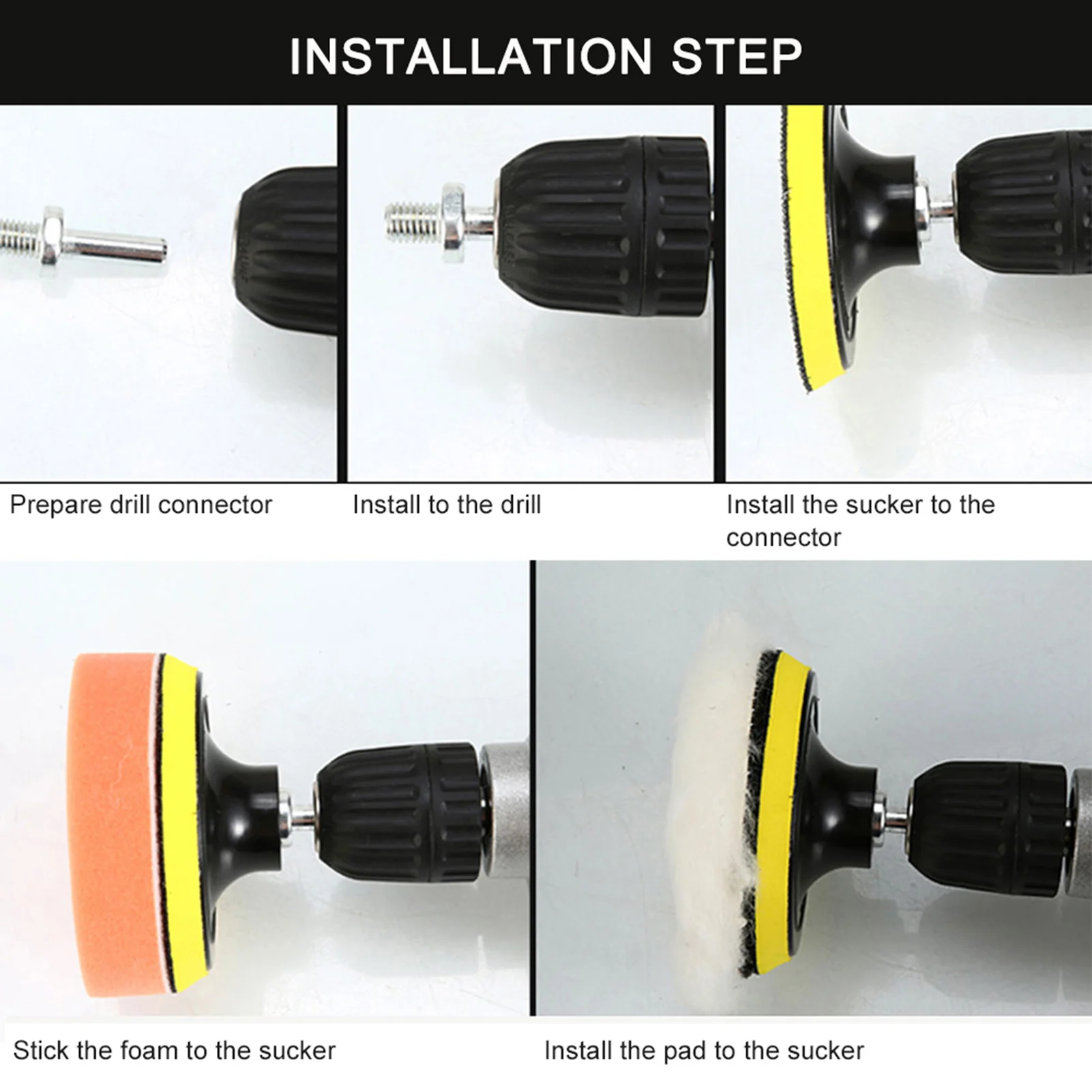 INSTALLATION STEP

Prepare drill connector

Install to the drill

Install the sucker to the connector

Stick the foam to the sucker

Install the pad to the sucker