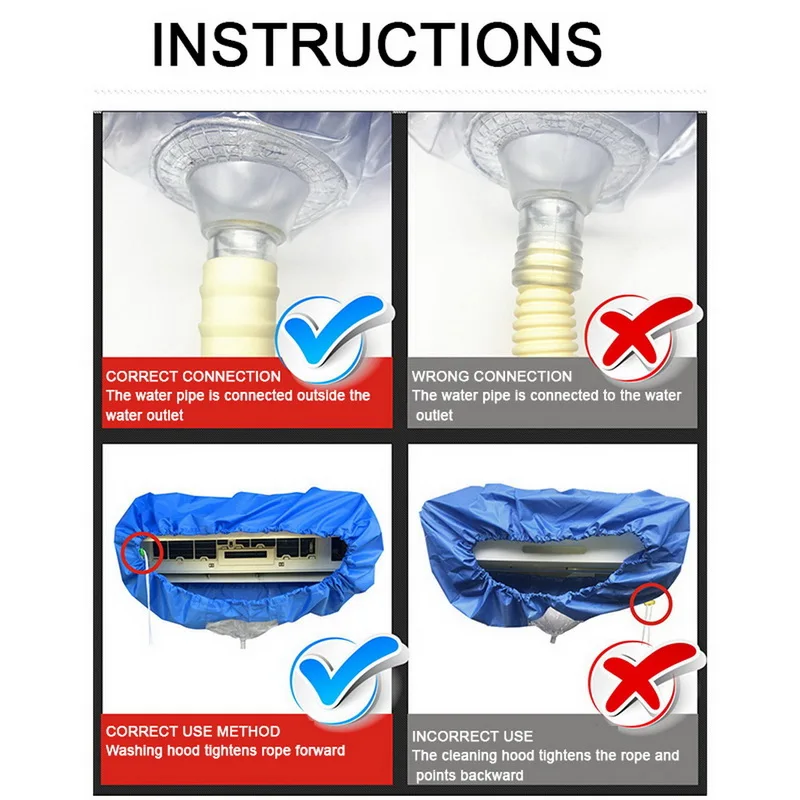 INSTRUCTIONS

CORRECT CONNECTION
The water pipe is connected outside the water outlet

WRONG CONNECTION
The water pipe is connected to the water outlet

CORRECT USE METHOD
Washing hood tightens rope forward

INCORRECT USE
The cleaning hood tightens the rope and points backward