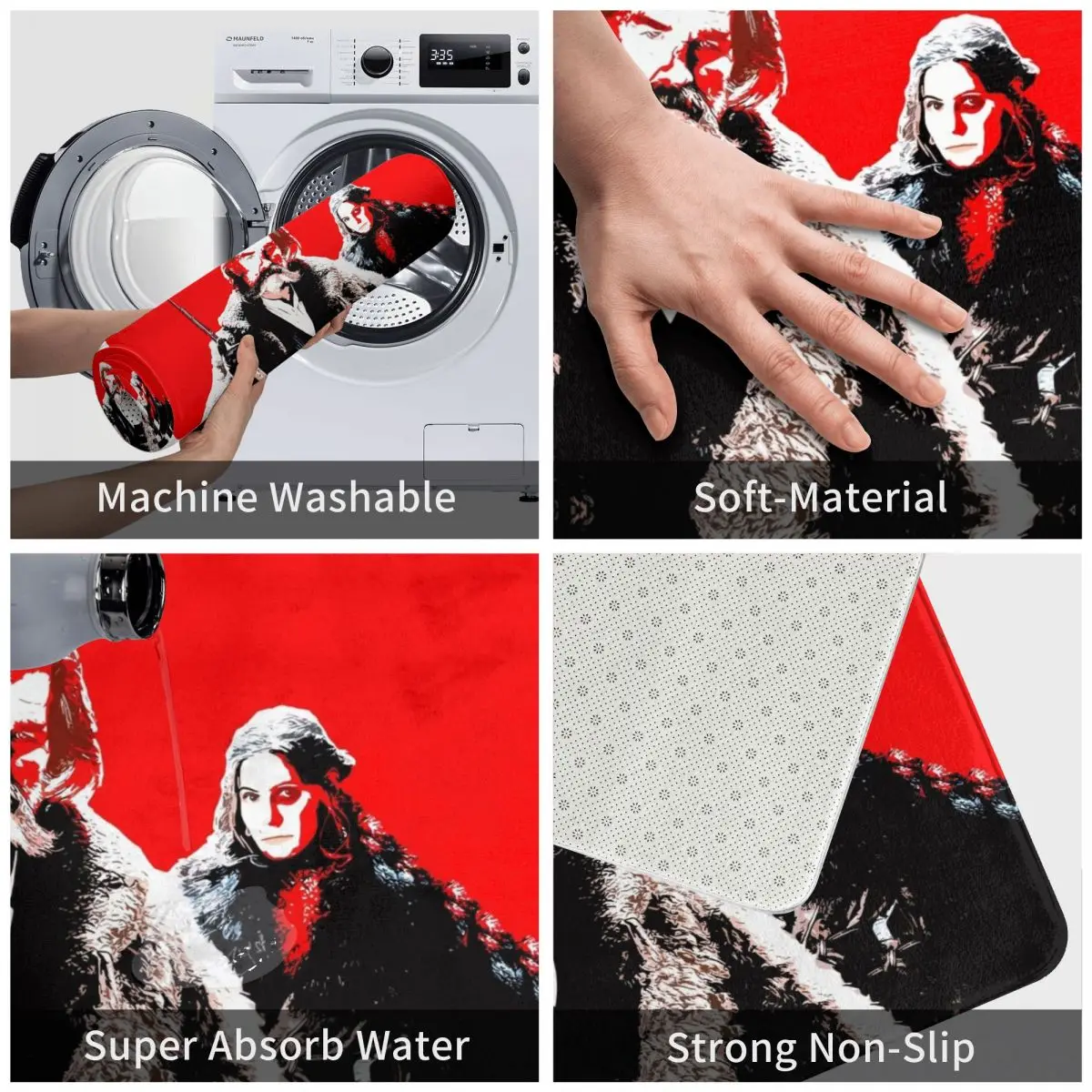 MAUNFELD

3:35

Machine Washable

Soft-Material

Super Absorb Water

Strong Non-Slip