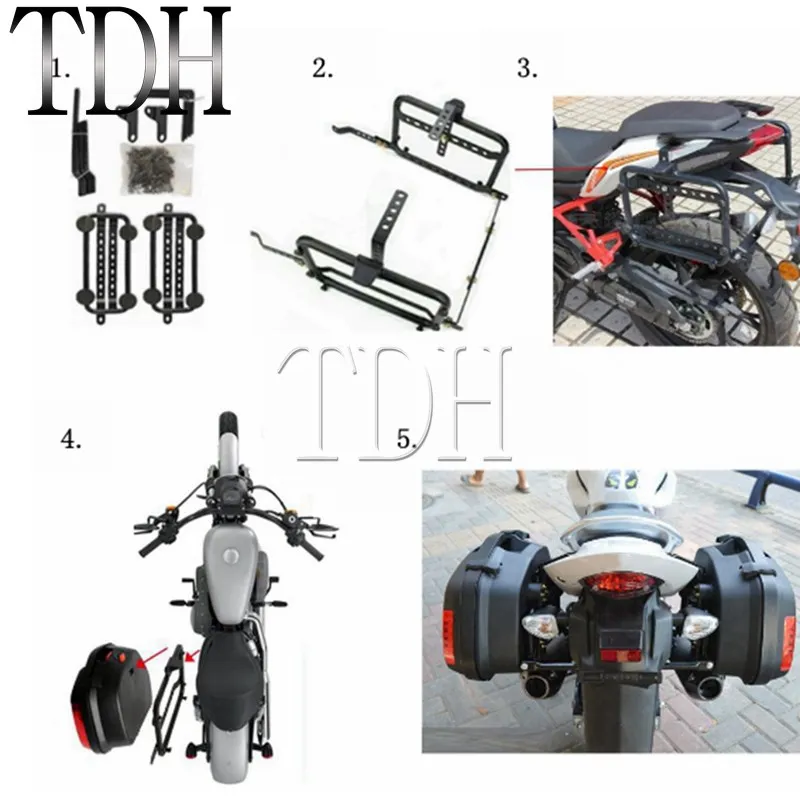 TDH

1.

2.

3.

TDH

4.

5.