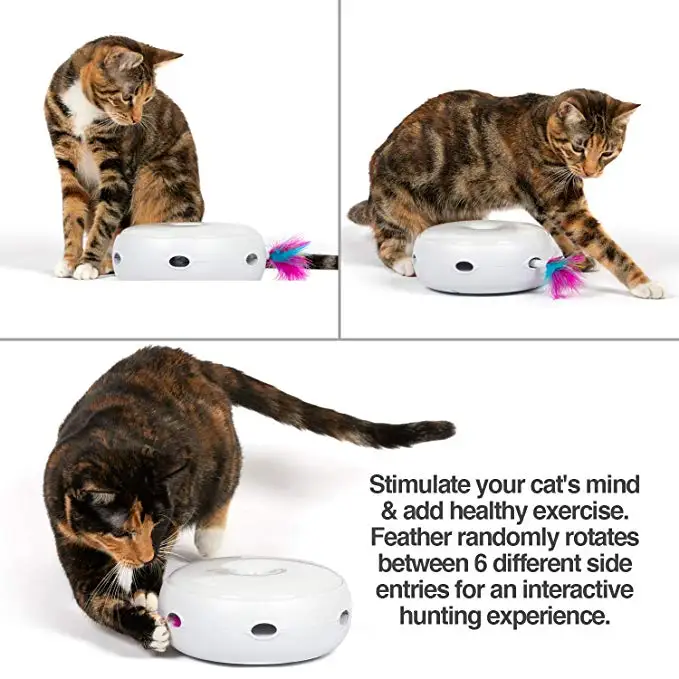 Stimulate your cat's mind & add healthy exercise. Feather randomly rotates between 6 different side entries for an interactive hunting experience.