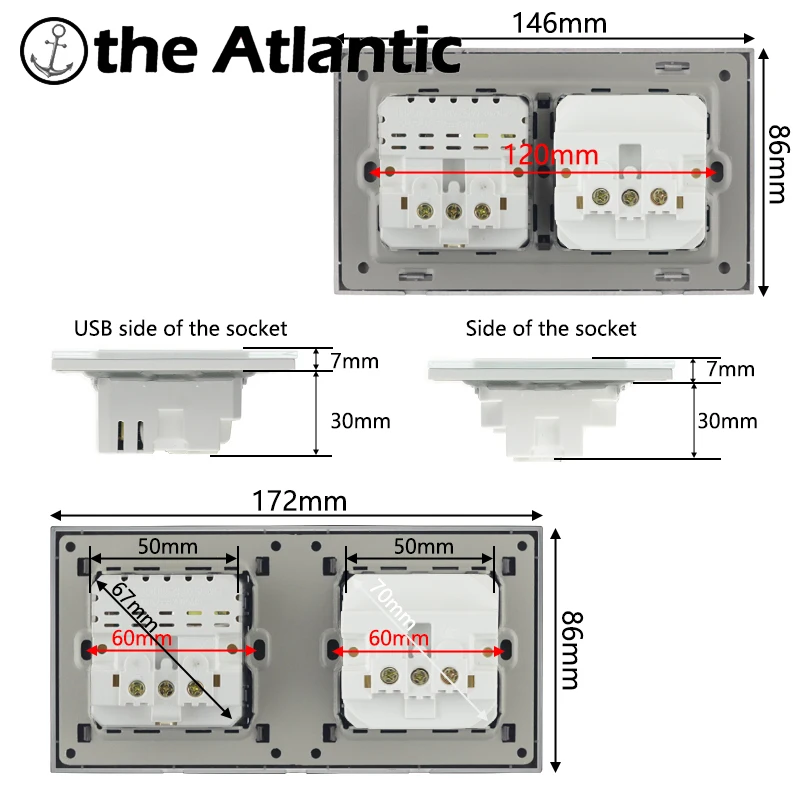 the Atlantic

146mm

120mm

86mm

USB side of the socket

7mm

30mm

Side of the socket

7mm

30mm

172mm

50mm

67mm

60mm

50mm

70mm

60mm

86mm