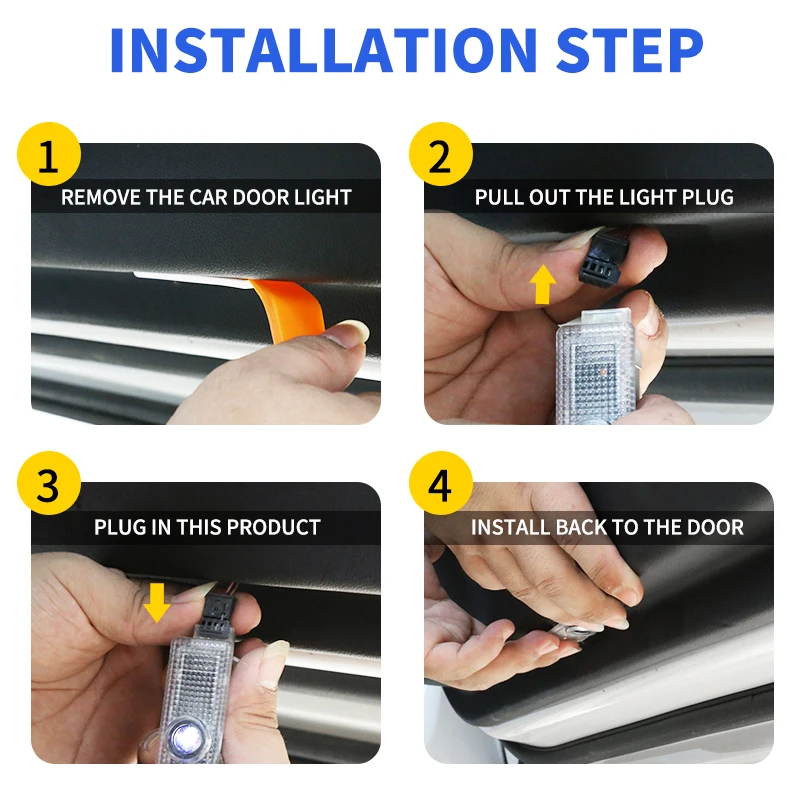 INSTALLATION STEP

1
REMOVE THE CAR DOOR LIGHT

2
PULL OUT THE LIGHT PLUG

3
PLUG IN THIS PRODUCT

4
INSTALL BACK TO THE DOOR