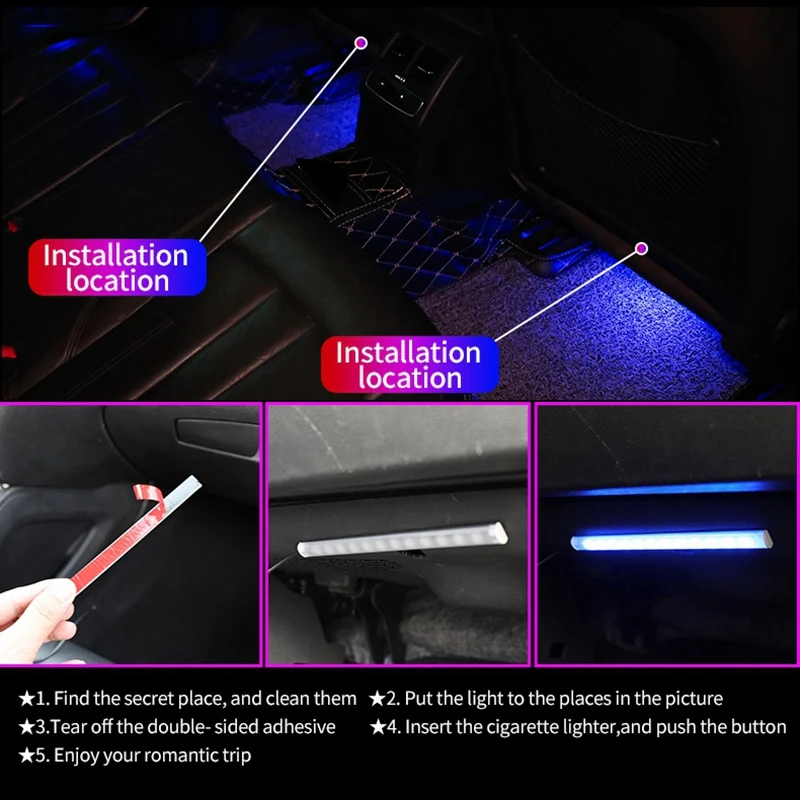 Installation location

Installation location

★1. Find the secret place, and clean them ★2. Put the light to the places in the picture
★3.Tear off the double- sided adhesive ★4. Insert the cigarette lighter,and push the button
★5. Enjoy your romantic trip