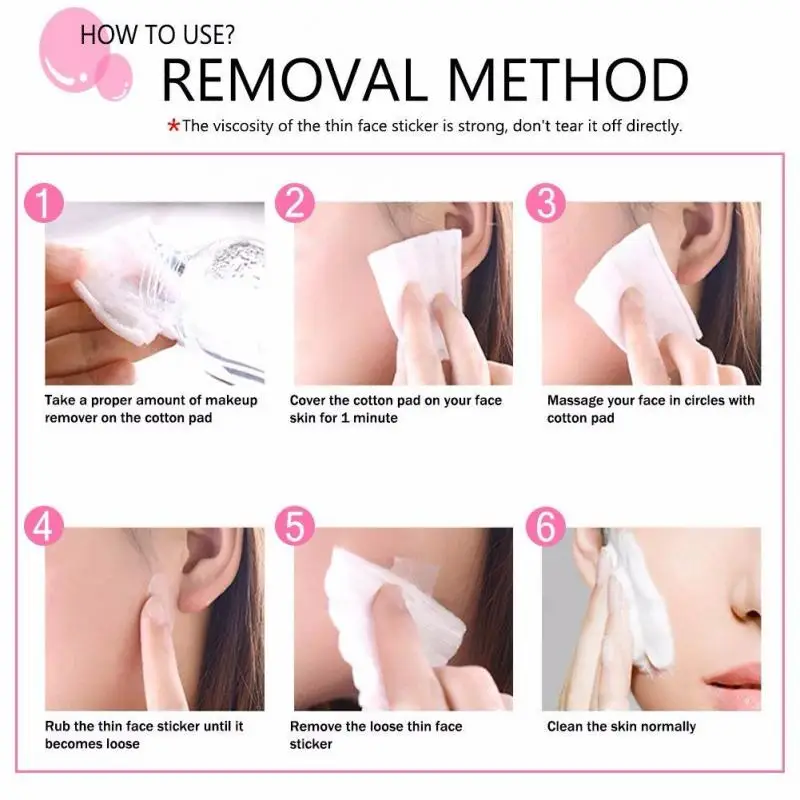 HOW TO USE?
REMOVAL METHOD
*The viscosity of the thin face sticker is strong, don't tear it off directly.

1
Take a proper amount of makeup remover on the cotton pad

2
Cover the cotton pad on your face skin for 1 minute

3
Massage your face in circles with cotton pad

4
Rub the thin face sticker until it becomes loose

5
Remove the loose thin face sticker

6
Clean the skin normally