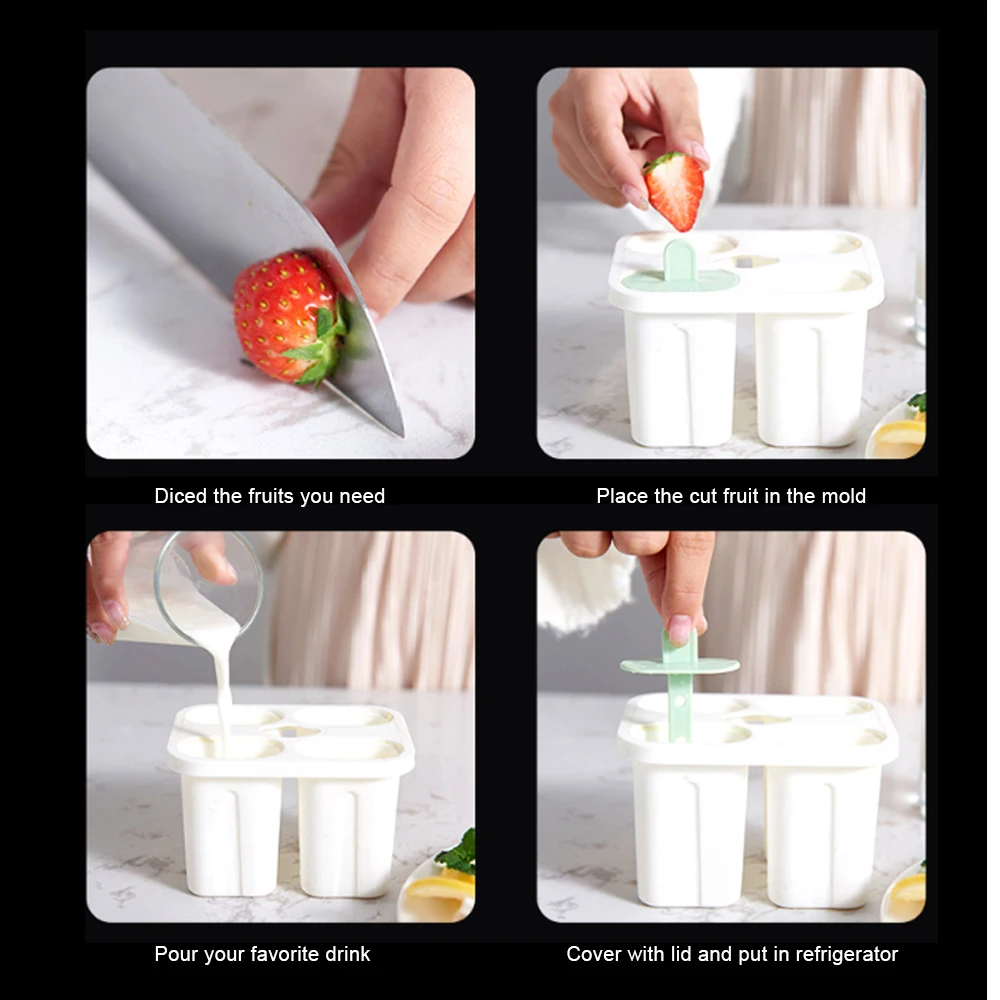 Diced the fruits you need

Place the cut fruit in the mold

Pour your favorite drink

Cover with lid and put in refrigerator