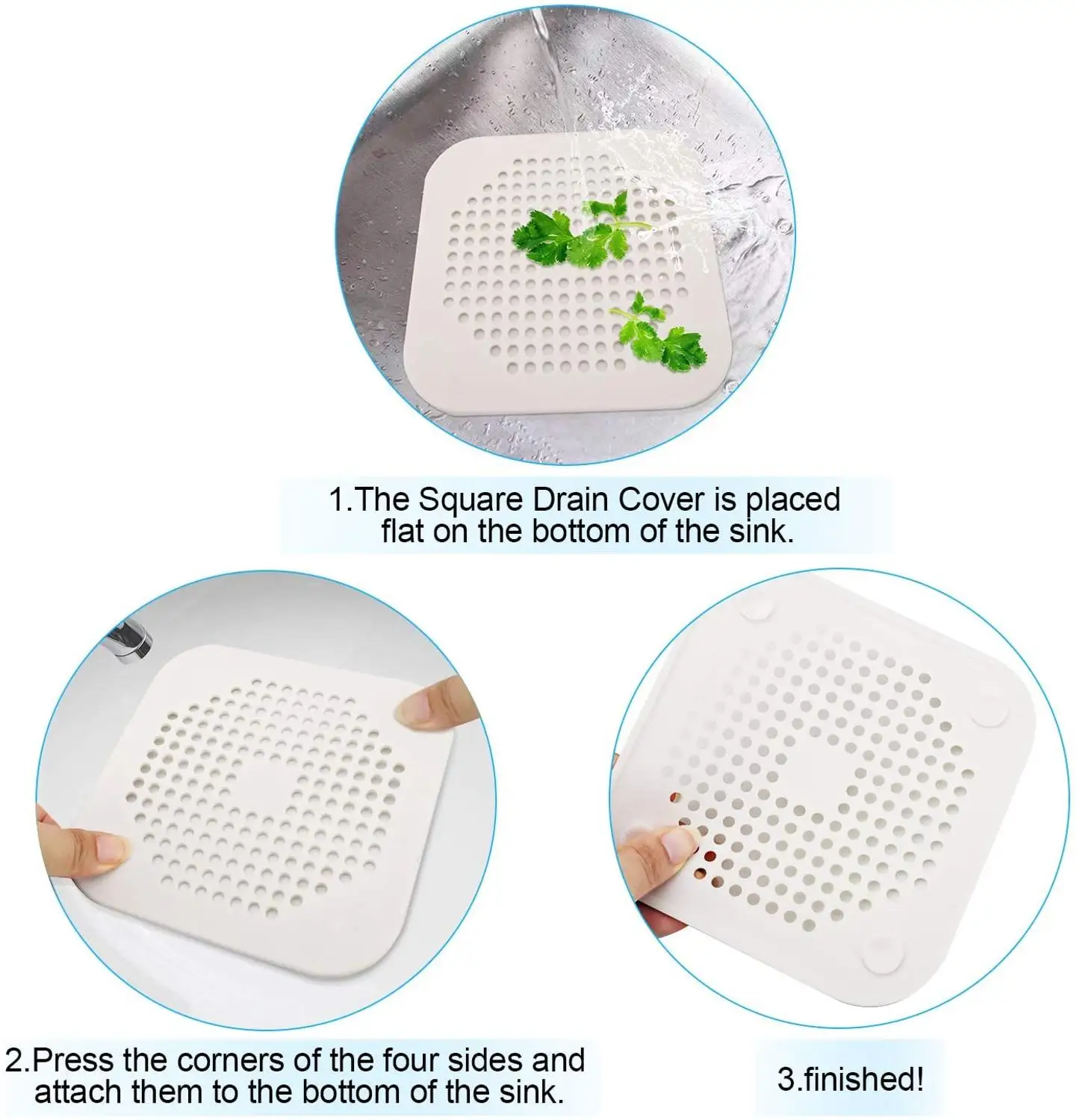 1.The Square Drain Cover is placed flat on the bottom of the sink.

2.Press the corners of the four sides and attach them to the bottom of the sink.

3.finished!