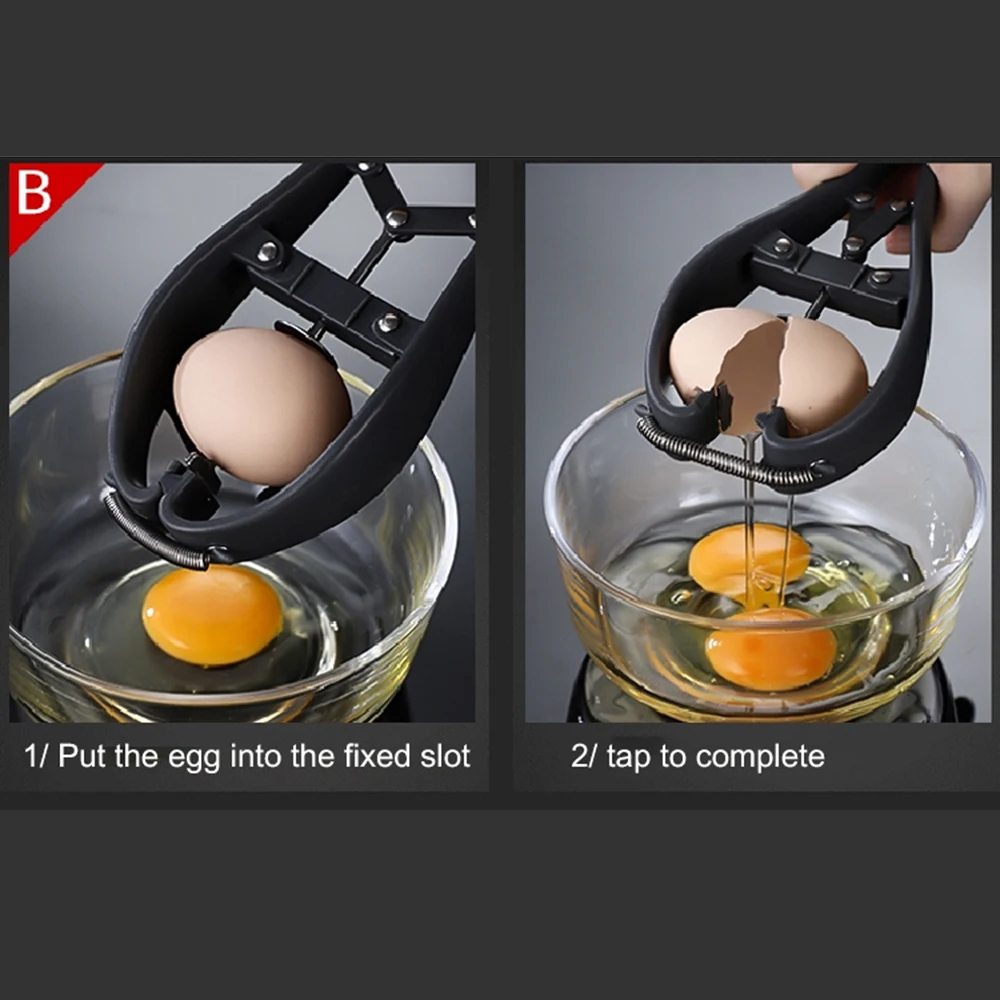 B

1/ Put the egg into the fixed slot

2/ tap to complete