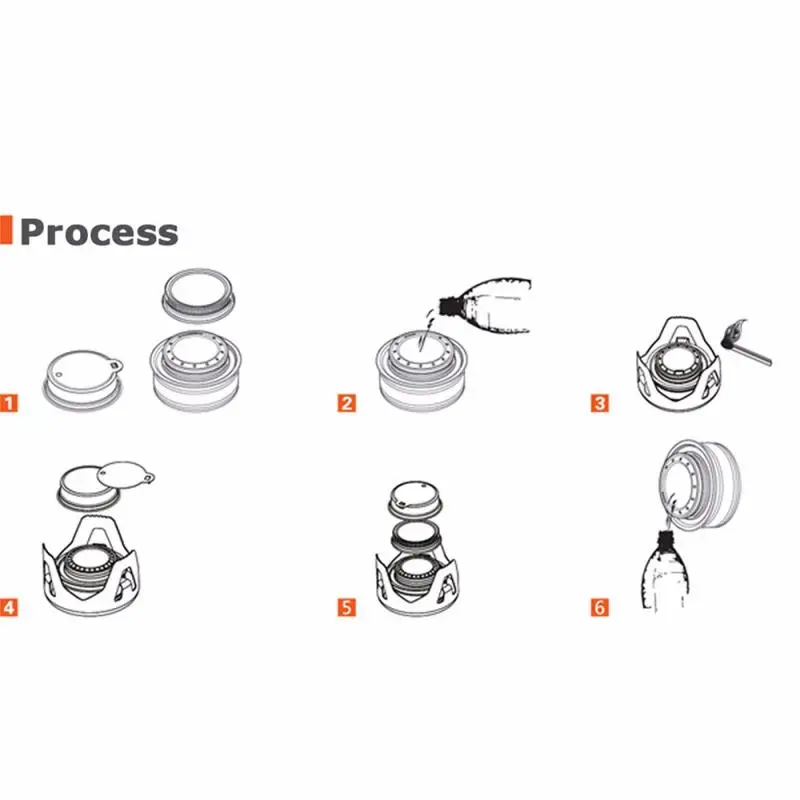 Process

1

2

3

4

5

6