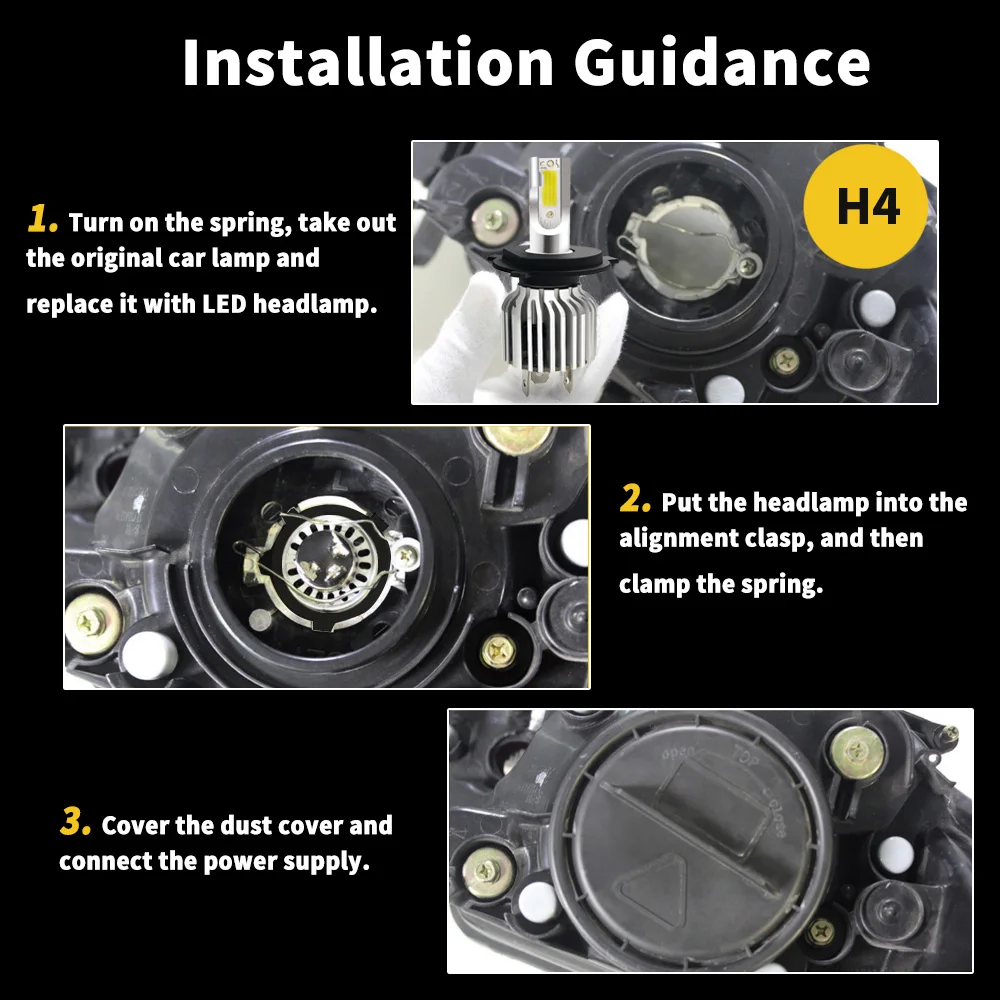 Installation Guidance

1. Turn on the spring, take out the original car lamp and replace it with LED headlamp.

H4

2. Put the headlamp into the alignment clasp, and then clamp the spring.

3. Cover the dust cover and connect the power supply.

open TOP close