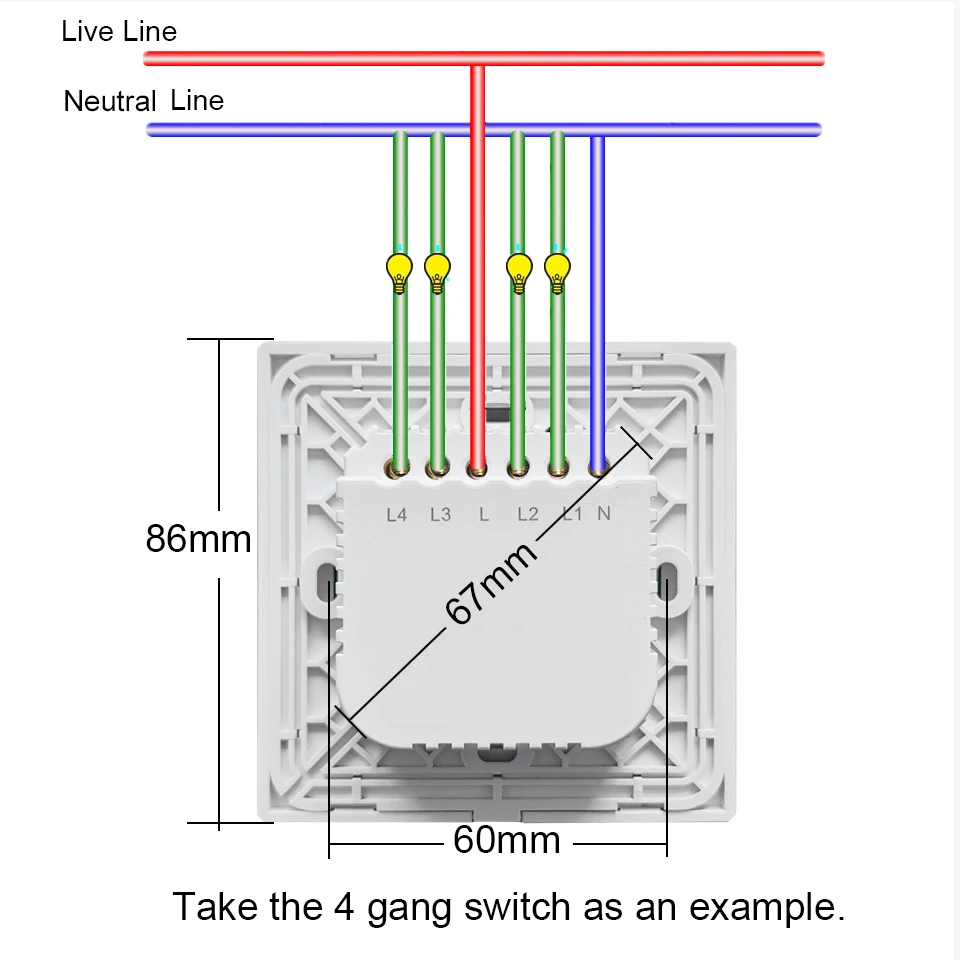 Live Line

Neutral Line

L4 L3 L L2 L1 N

86mm

67mm

60mm

Take the 4 gang switch as an example.