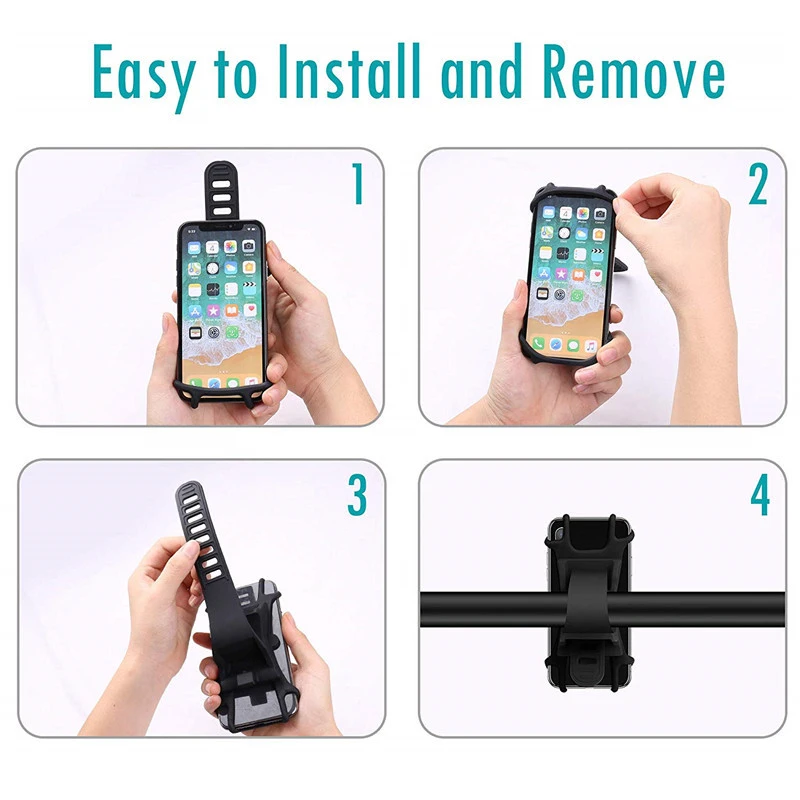 Easy to Install and Remove

1

2

3

4