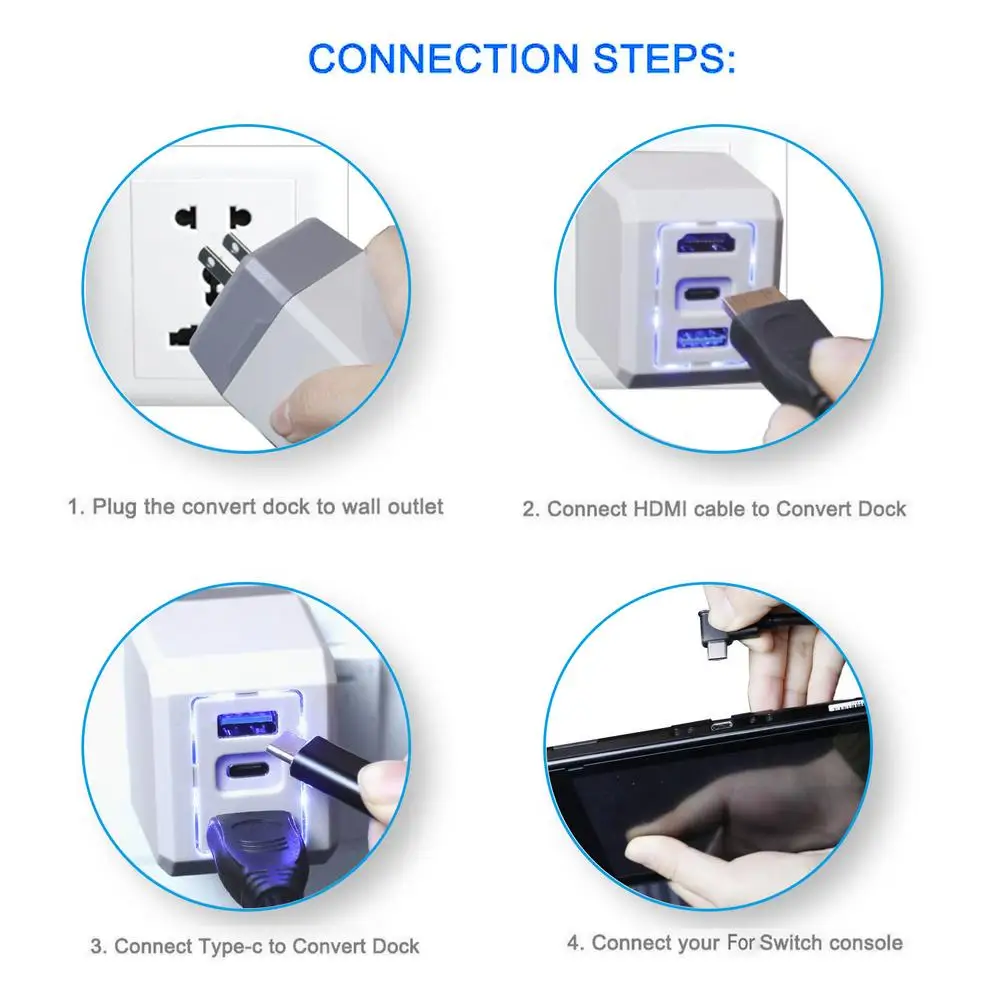 CONNECTION STEPS:

1. Plug the convert dock to wall outlet

2. Connect HDMI cable to Convert Dock

3. Connect Type-c to Convert Dock

4. Connect your For Switch console