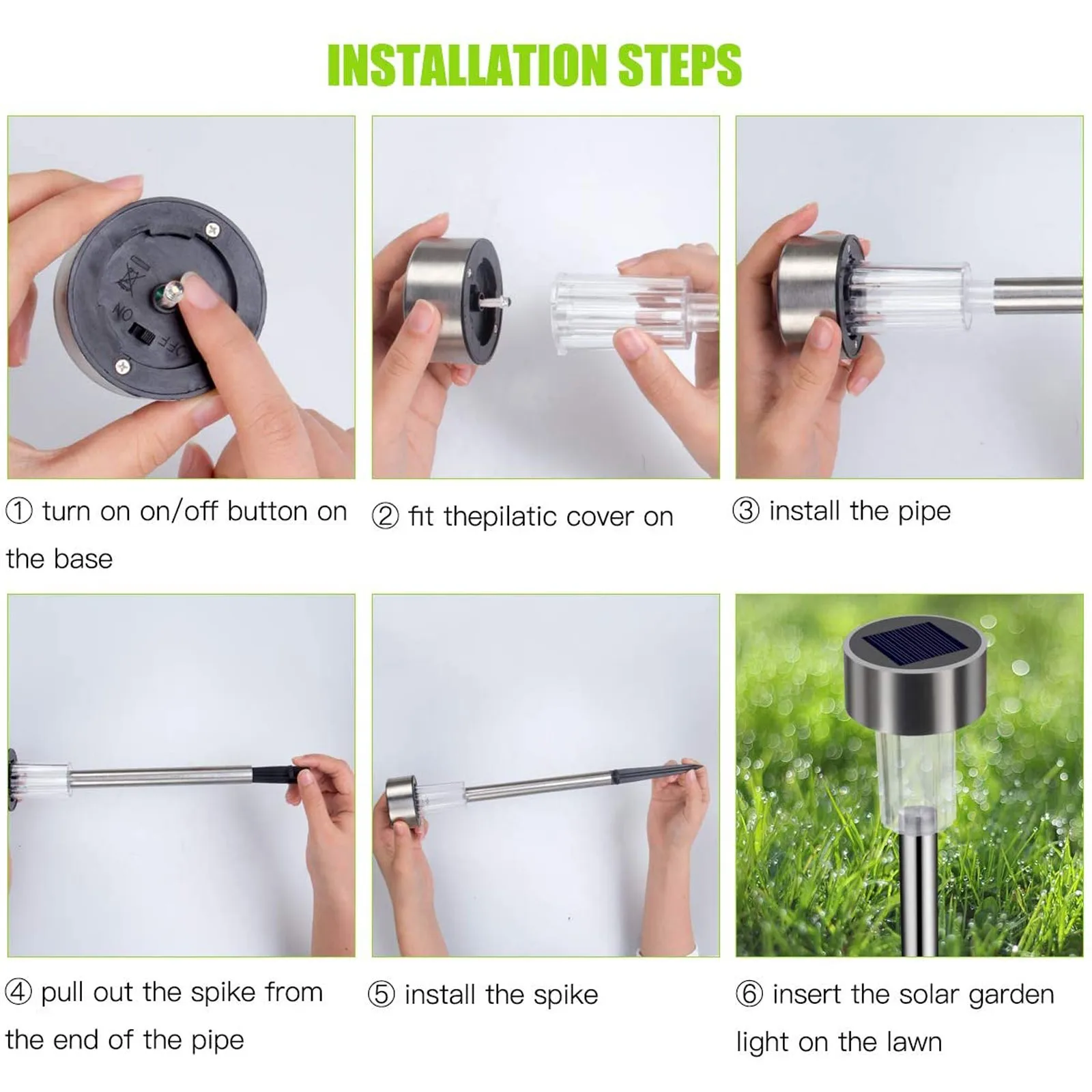 INSTALLATION STEPS

ON
OFF

① turn on on/off button on the base

② fit thepilatic cover on

③ install the pipe

④ pull out the spike from the end of the pipe

⑤ install the spike

⑥ insert the solar garden light on the lawn