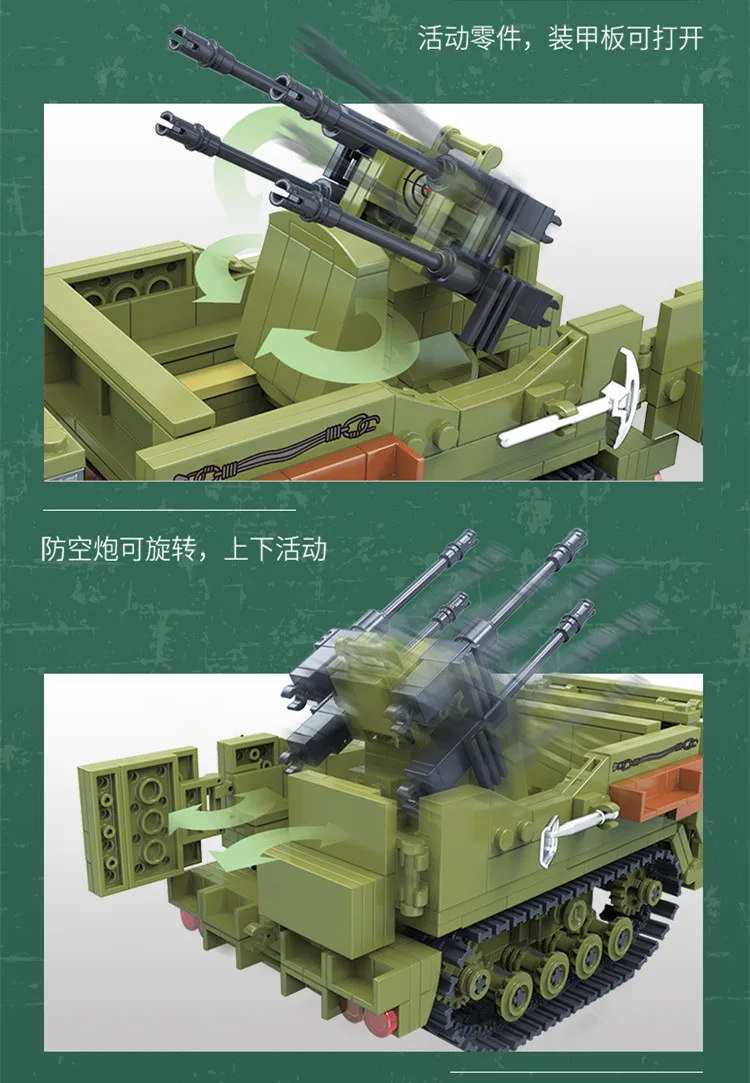 活动零件，装甲板可打开

防空炮可旋转，上下活动