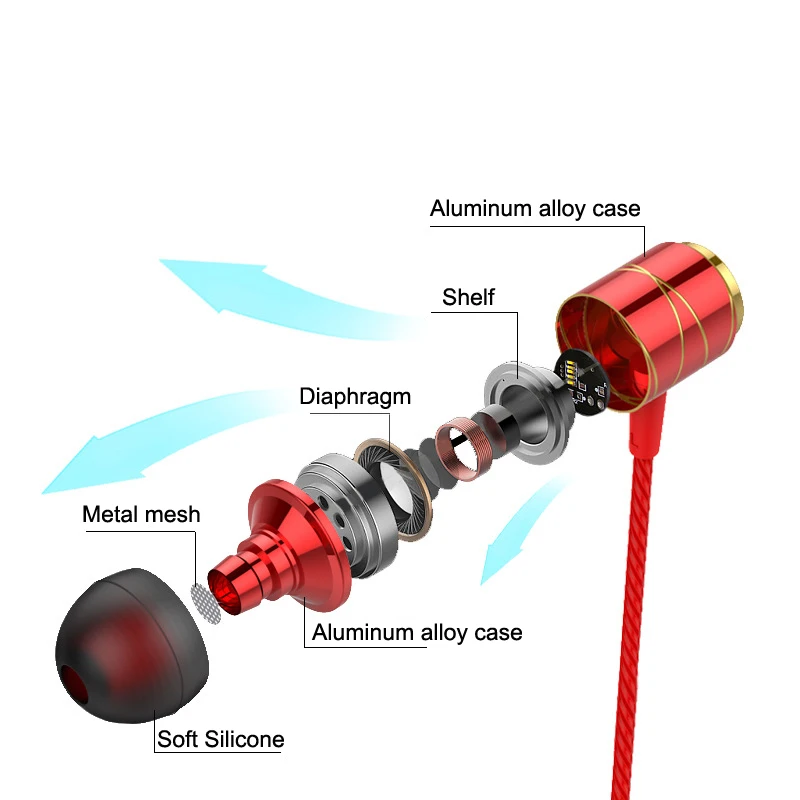 Aluminum alloy case

Shelf

Diaphragm

Metal mesh

Aluminum alloy case

Soft Silicone