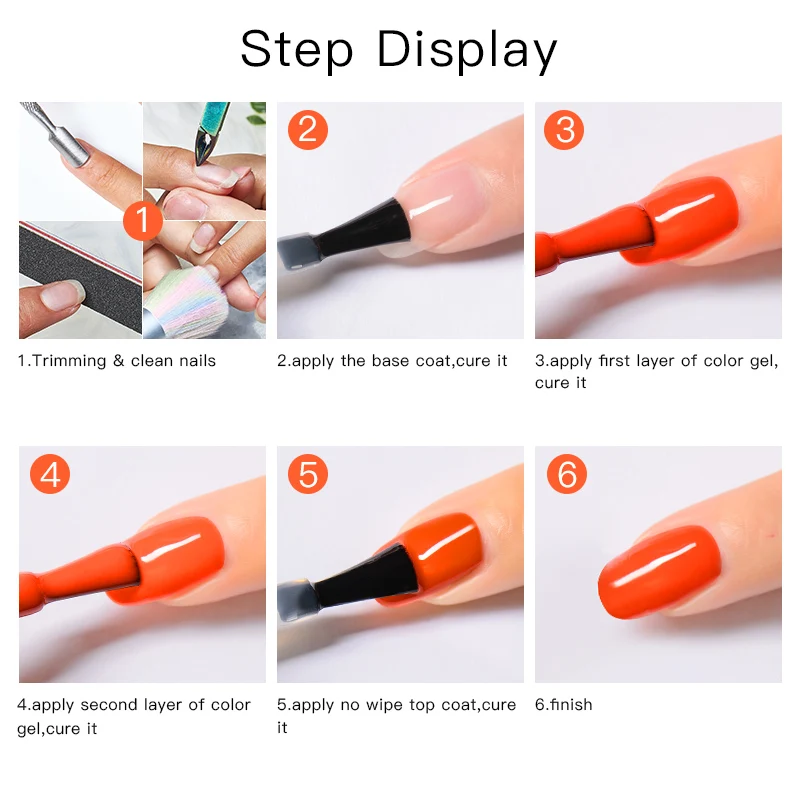 Step Display

1

1.Trimming & clean nails

2

2.apply the base coat,cure it

3

3.apply first layer of color gel, cure it

4

4.apply second layer of color gel,cure it

5

5.apply no wipe top coat,cure it

6

6.finish