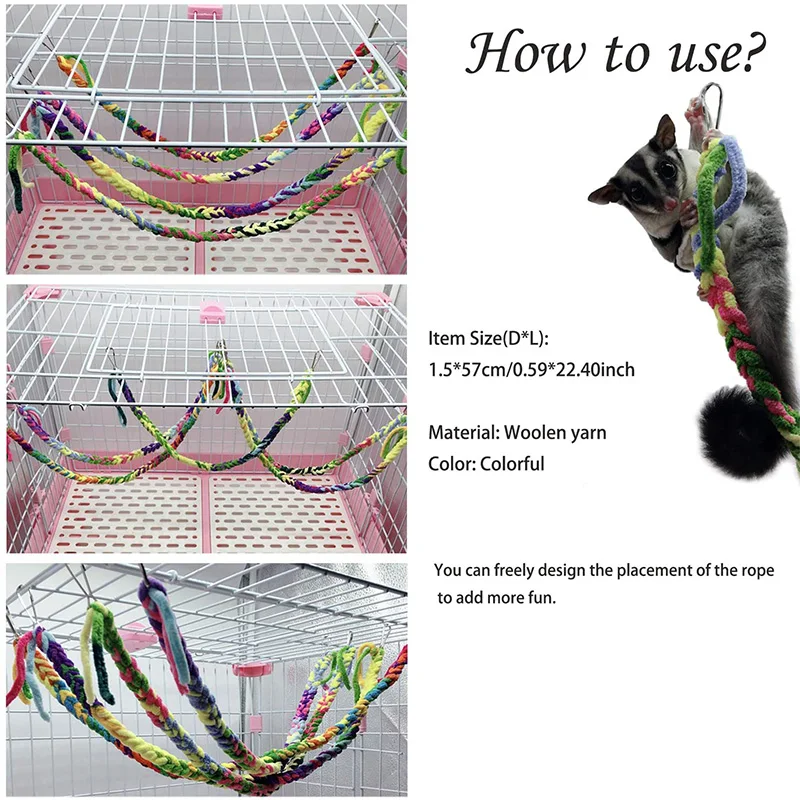 How to use?

Item Size(D*L):
1.5*57cm/0.59*22.40inch

Material: Woolen yarn
Color: Colorful

You can freely design the placement of the rope to add more fun.