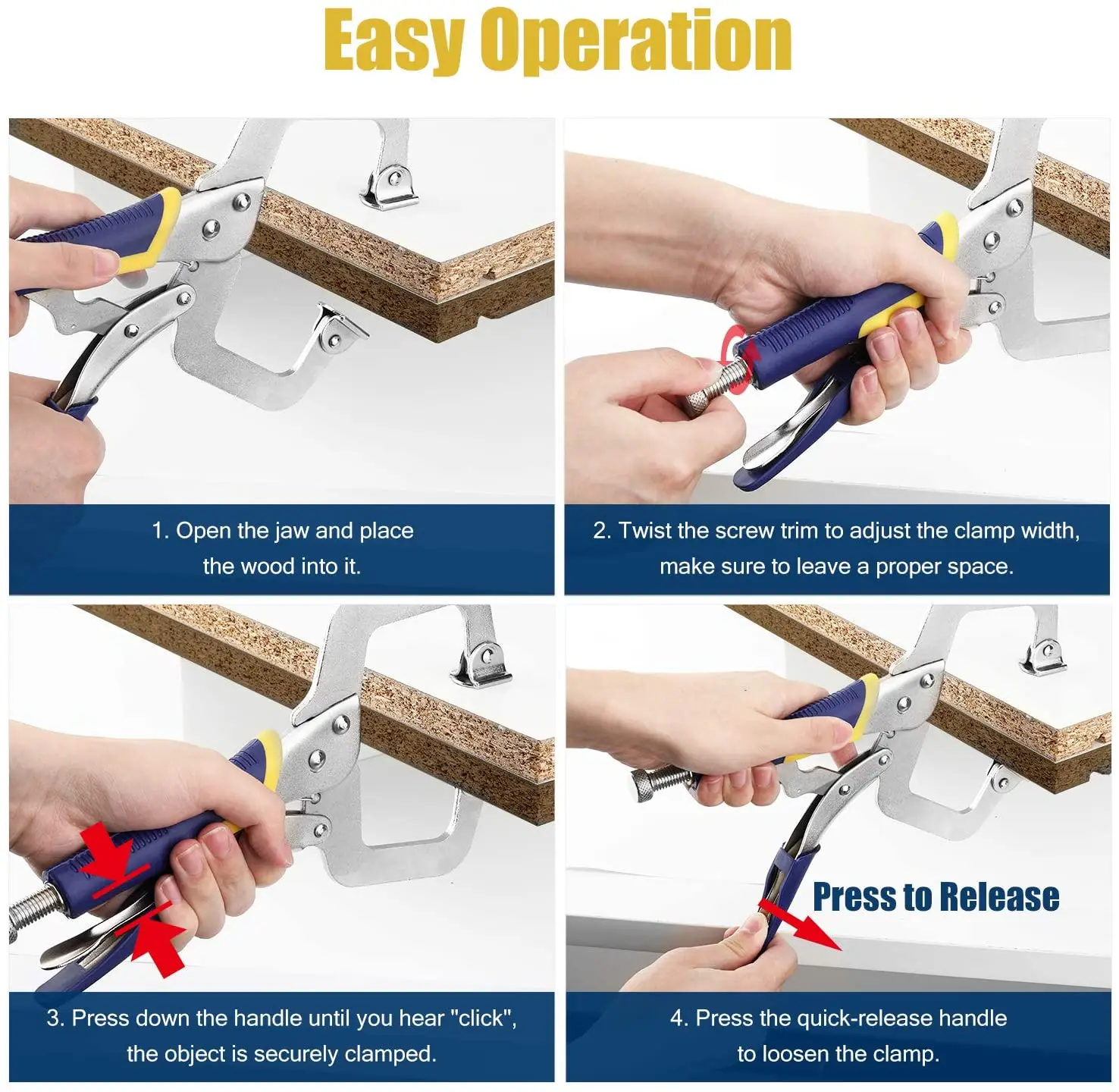 Easy Operation

1. Open the jaw and place the wood into it.

2. Twist the screw trim to adjust the clamp width, make sure to leave a proper space.

3. Press down the handle until you hear "click", the object is securely clamped.

Press to Release

4. Press the quick-release handle to loosen the clamp.