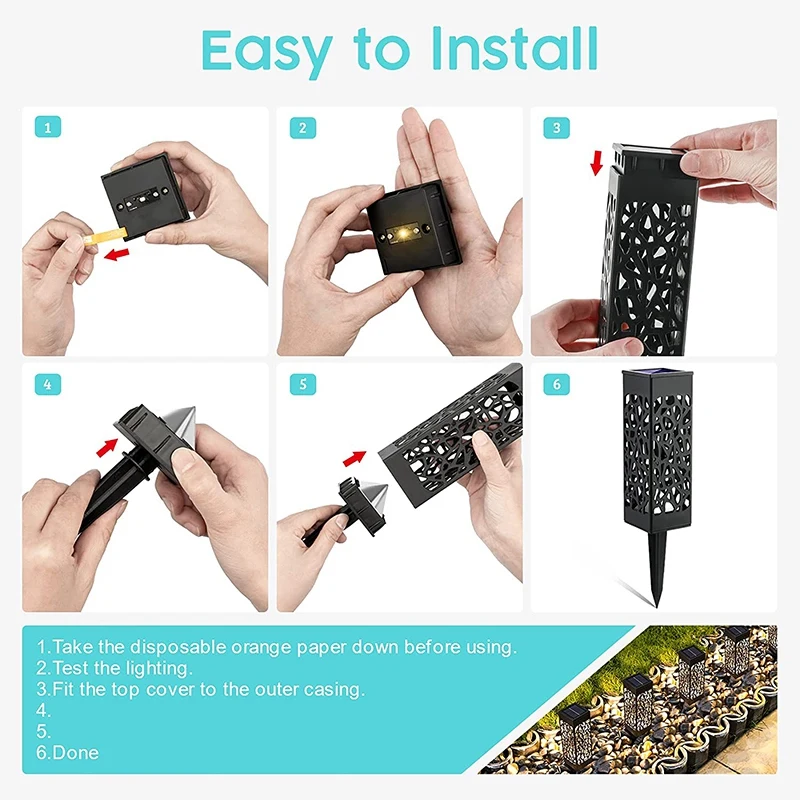 Easy to Install

1

2

3

4

5

6

1.Take the disposable orange paper down before using.
2.Test the lighting.
3.Fit the top cover to the outer casing.
4.
5.
6.Done