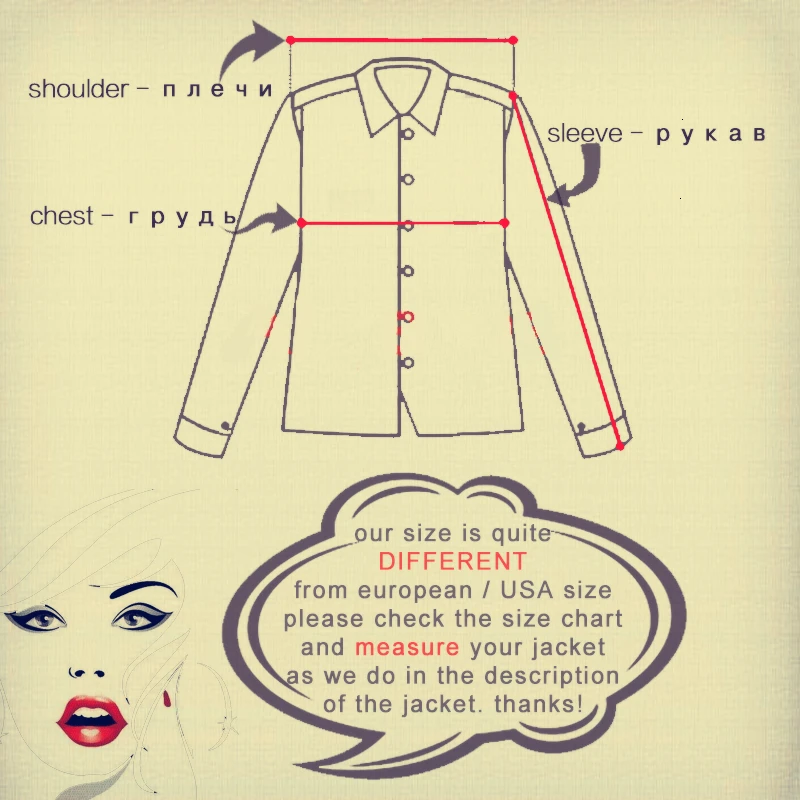 shoulder - плечи

sleeve - рукав

chest - грудь

our size is quite DIFFERENT from european / USA size please check the size chart and measure your jacket as we do in the description of the jacket. thanks!