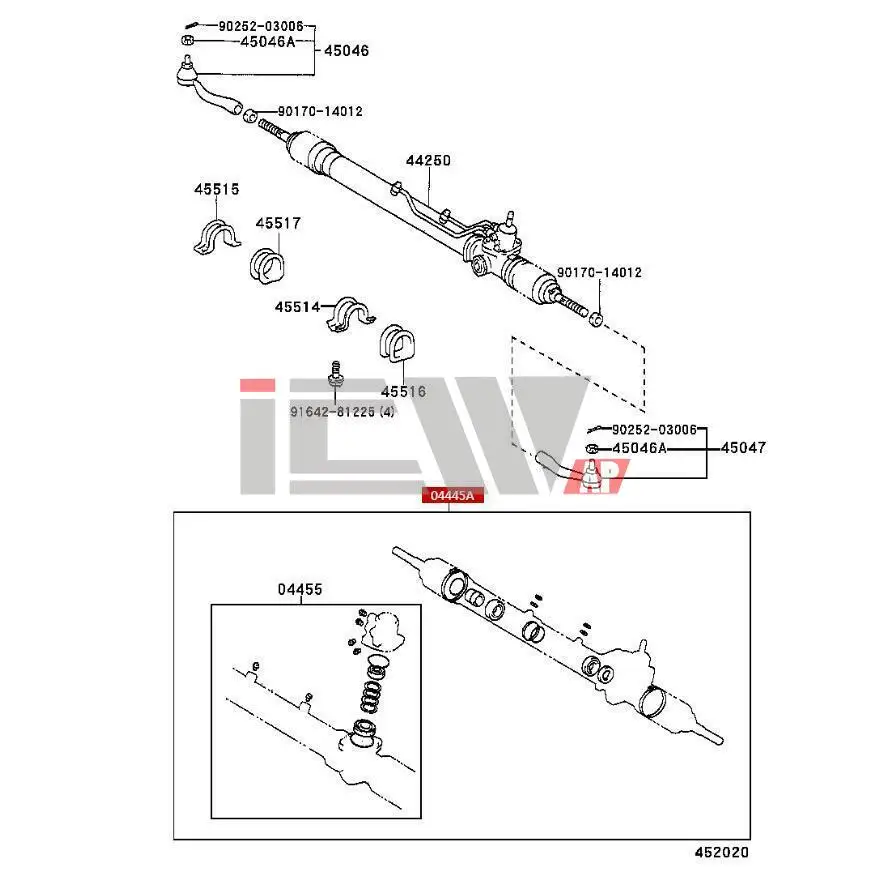 90252-03006
45046A
45046
90170-14012
44250
45515
45517
90170-14012
45514
45516
91642-81225 (4)
90252-03006
45046A
45047
ICW
AP
04445A
04455
452020