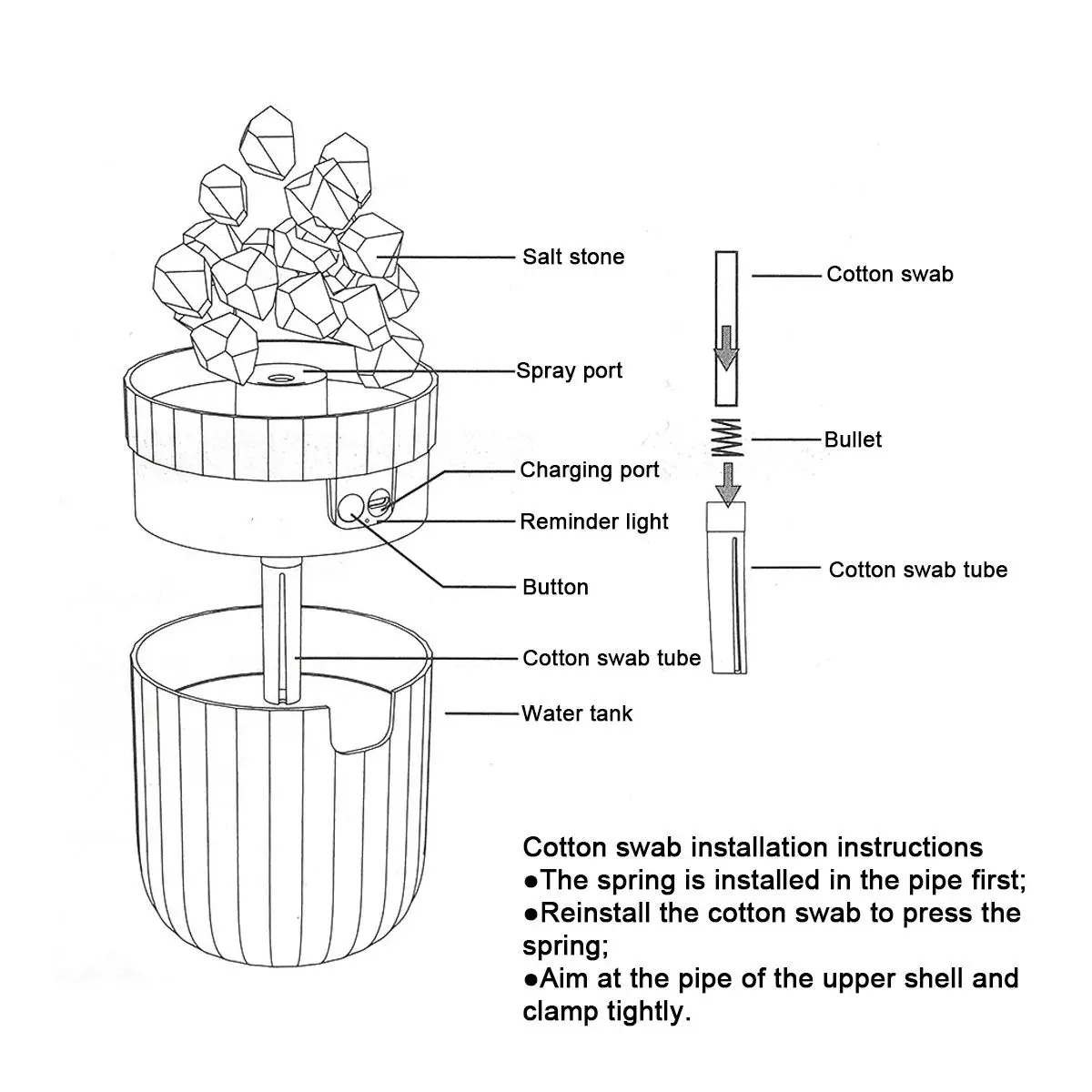 Salt stone

Spray port

Charging port

Reminder light

Button

Cotton swab tube

Water tank

Cotton swab

Bullet

Cotton swab tube

Cotton swab installation instructions
●The spring is installed in the pipe first;
●Reinstall the cotton swab to press the spring;
●Aim at the pipe of the upper shell and clamp tightly.