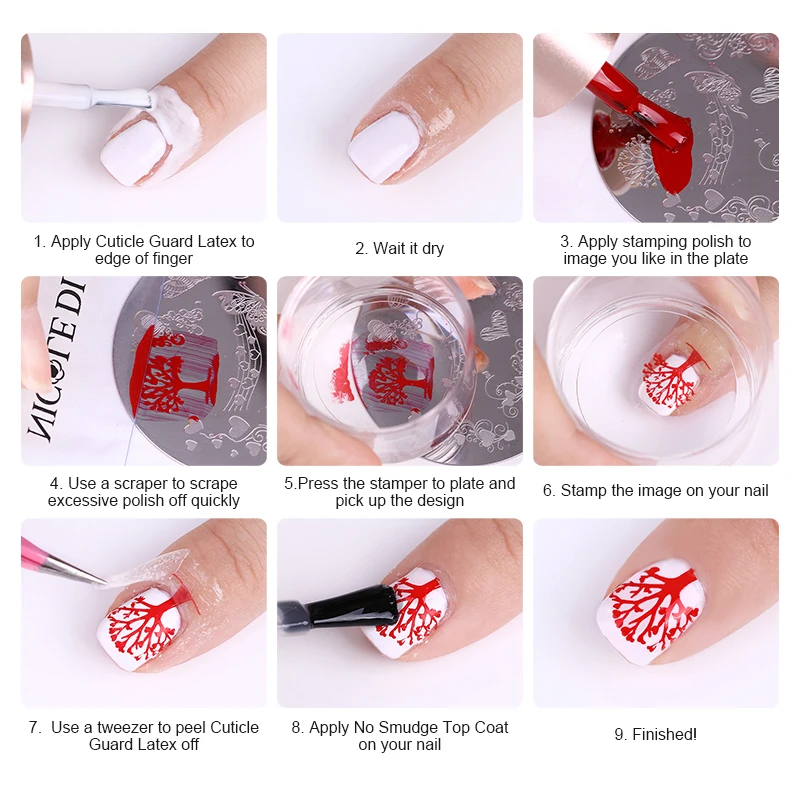 1. Apply Cuticle Guard Latex to edge of finger

2. Wait it dry

3. Apply stamping polish to image you like in the plate

NICOLE DI

4. Use a scraper to scrape excessive polish off quickly

5.Press the stamper to plate and pick up the design

6. Stamp the image on your nail

7. Use a tweezer to peel Cuticle Guard Latex off

8. Apply No Smudge Top Coat on your nail

9. Finished!