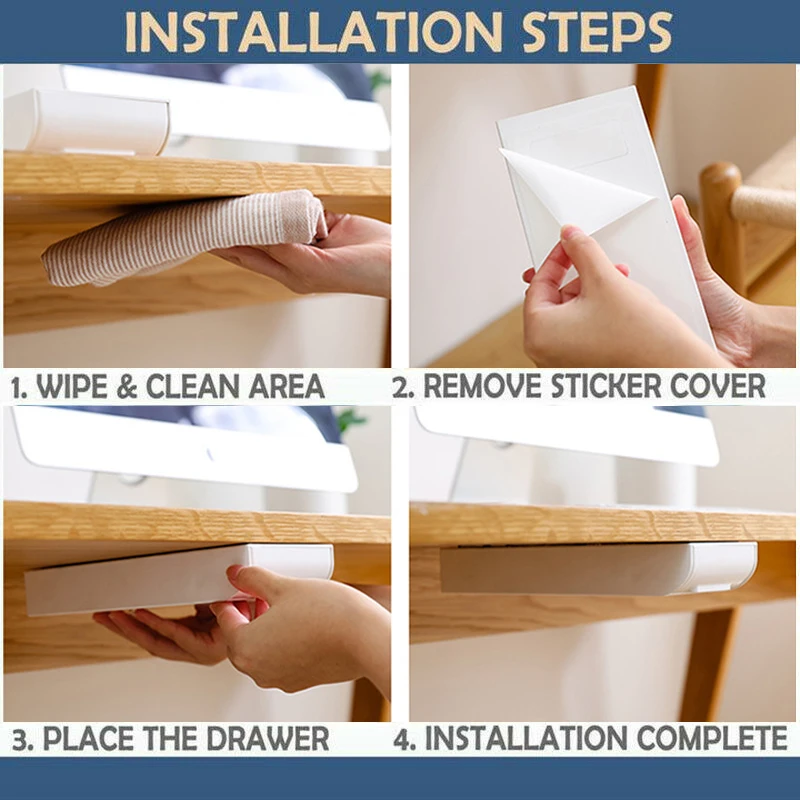 INSTALLATION STEPS

1. WIPE & CLEAN AREA

2. REMOVE STICKER COVER

3. PLACE THE DRAWER

4. INSTALLATION COMPLETE