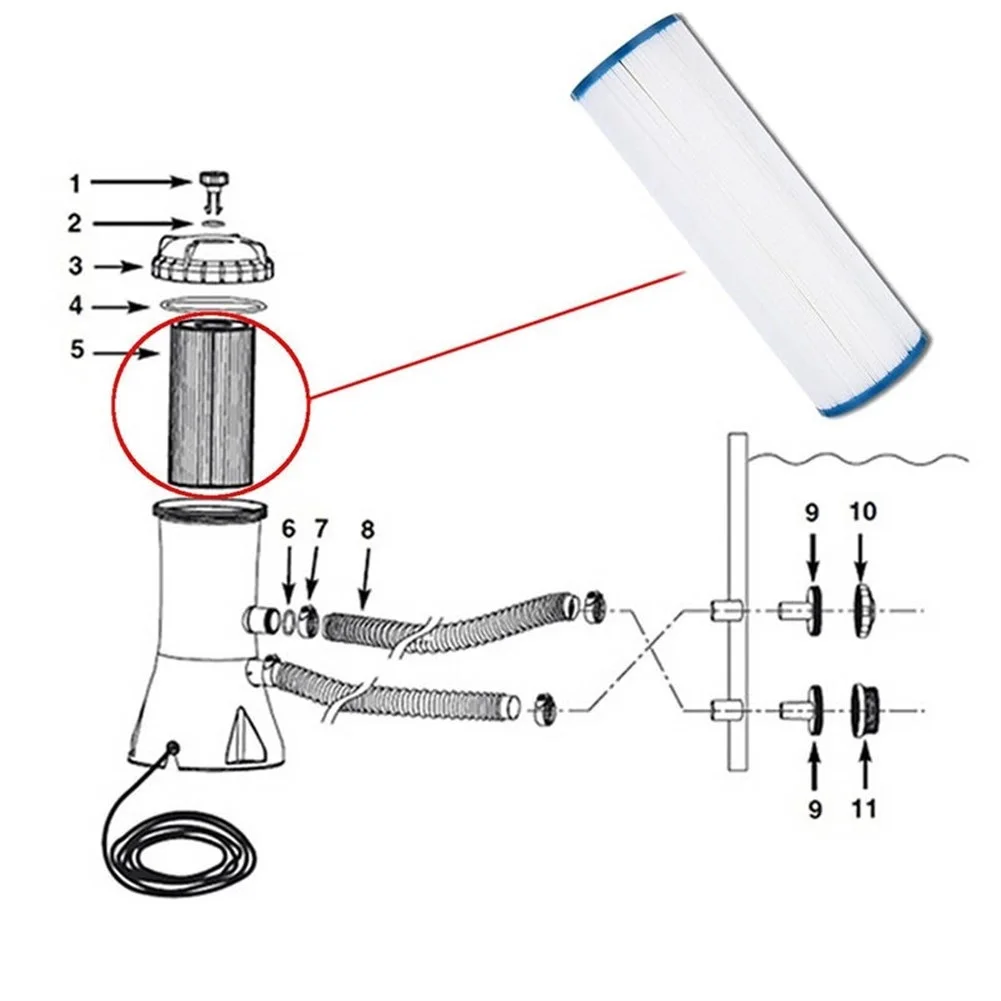 1
2
3
4
5
6
7
8
9
10
9
11