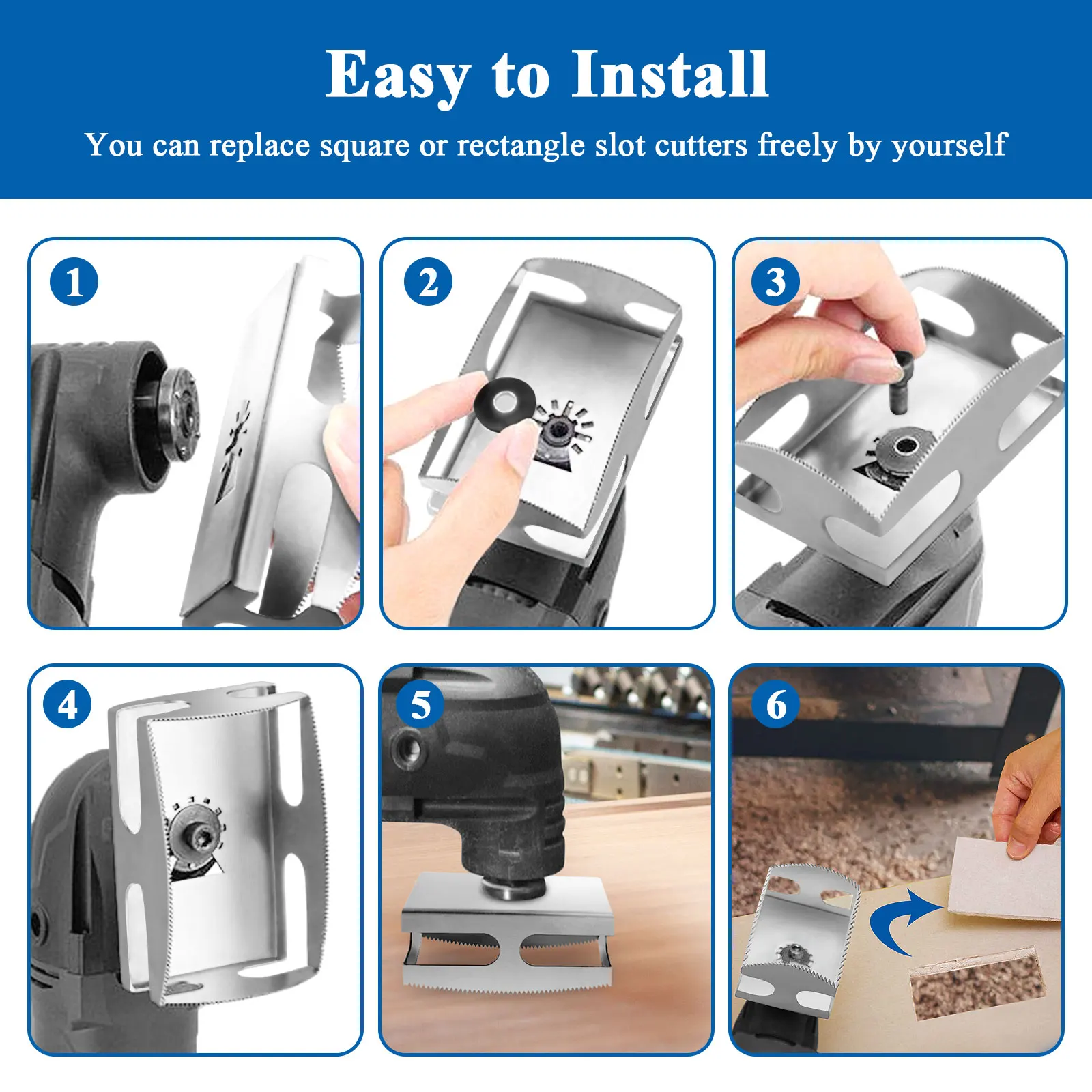 Easy to Install

You can replace square or rectangle slot cutters freely by yourself

1

2

3

4

5

6