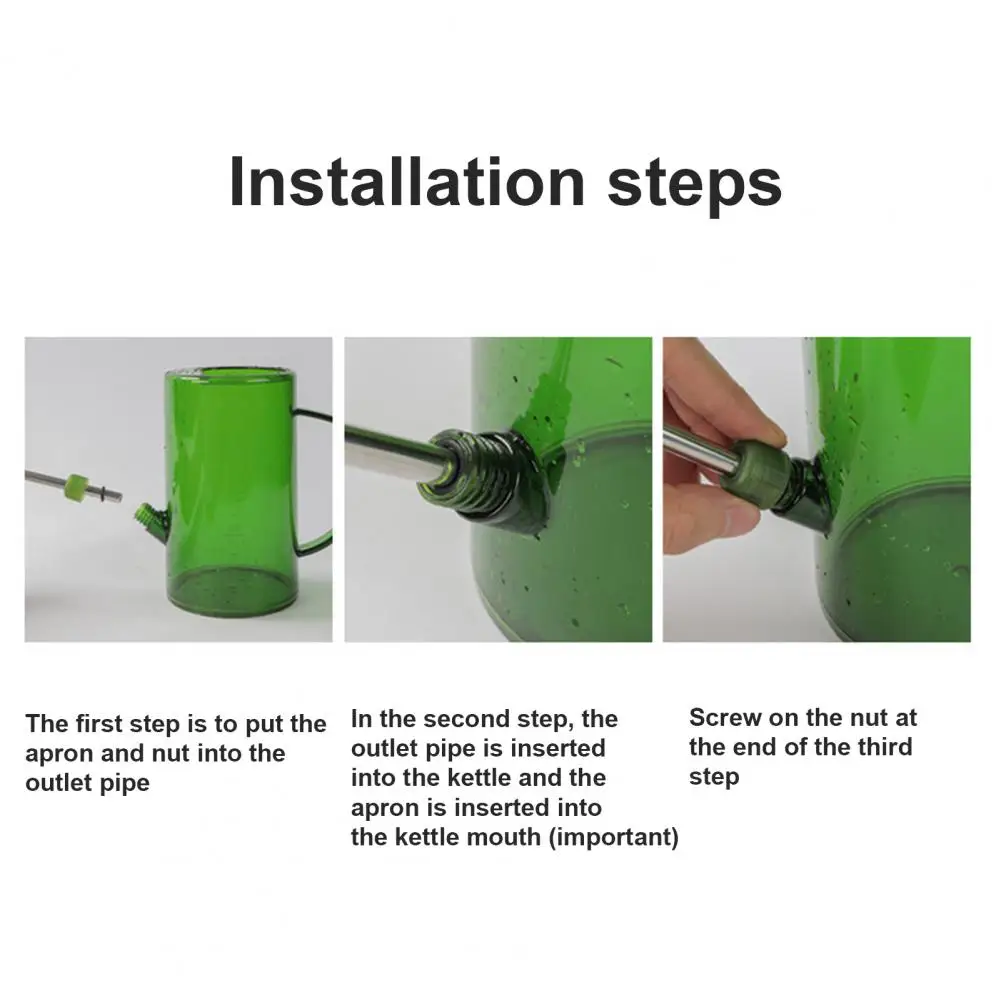 Installation steps

The first step is to put the apron and nut into the outlet pipe

In the second step, the outlet pipe is inserted into the kettle and the apron is inserted into the kettle mouth (important)

Screw on the nut at the end of the third step