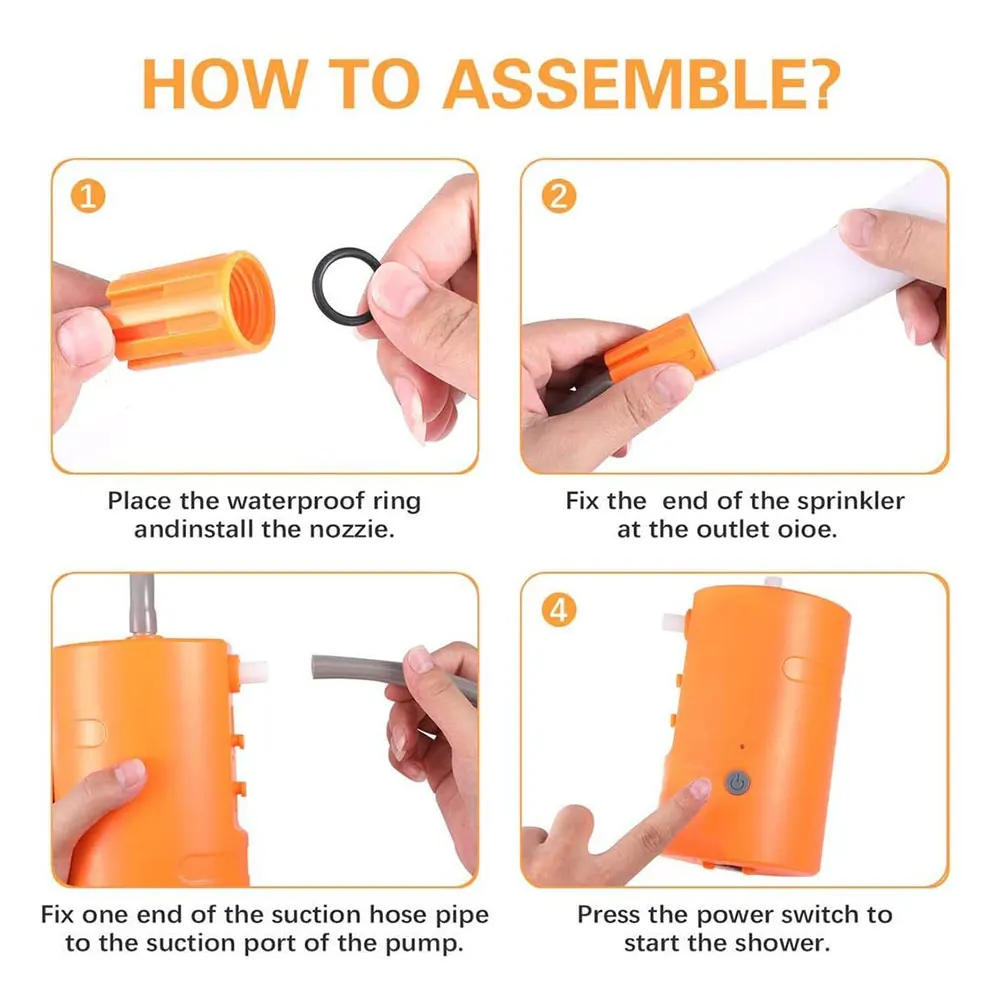 HOW TO ASSEMBLE?

1

Place the waterproof ring andinstall the nozzie.

2

Fix the  end of the sprinkler at the outlet oioe.

Fix one end of the suction hose pipe to the suction port of the pump.

4

Press the power switch to start the shower.