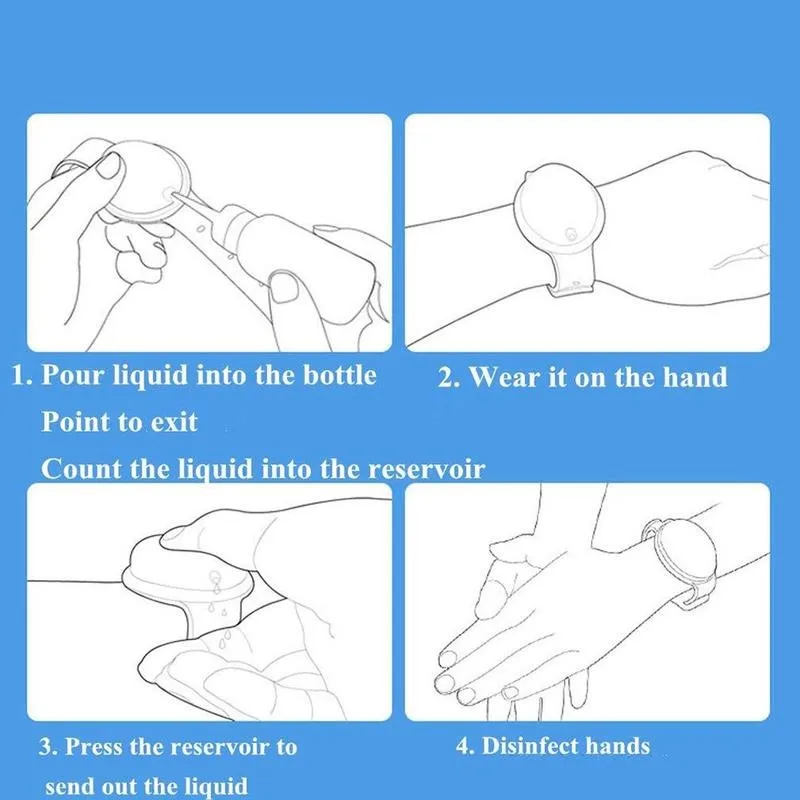 1. Pour liquid into the bottle
Point to exit
Count the liquid into the reservoir

2. Wear it on the hand

3. Press the reservoir to send out the liquid

4. Disinfect hands