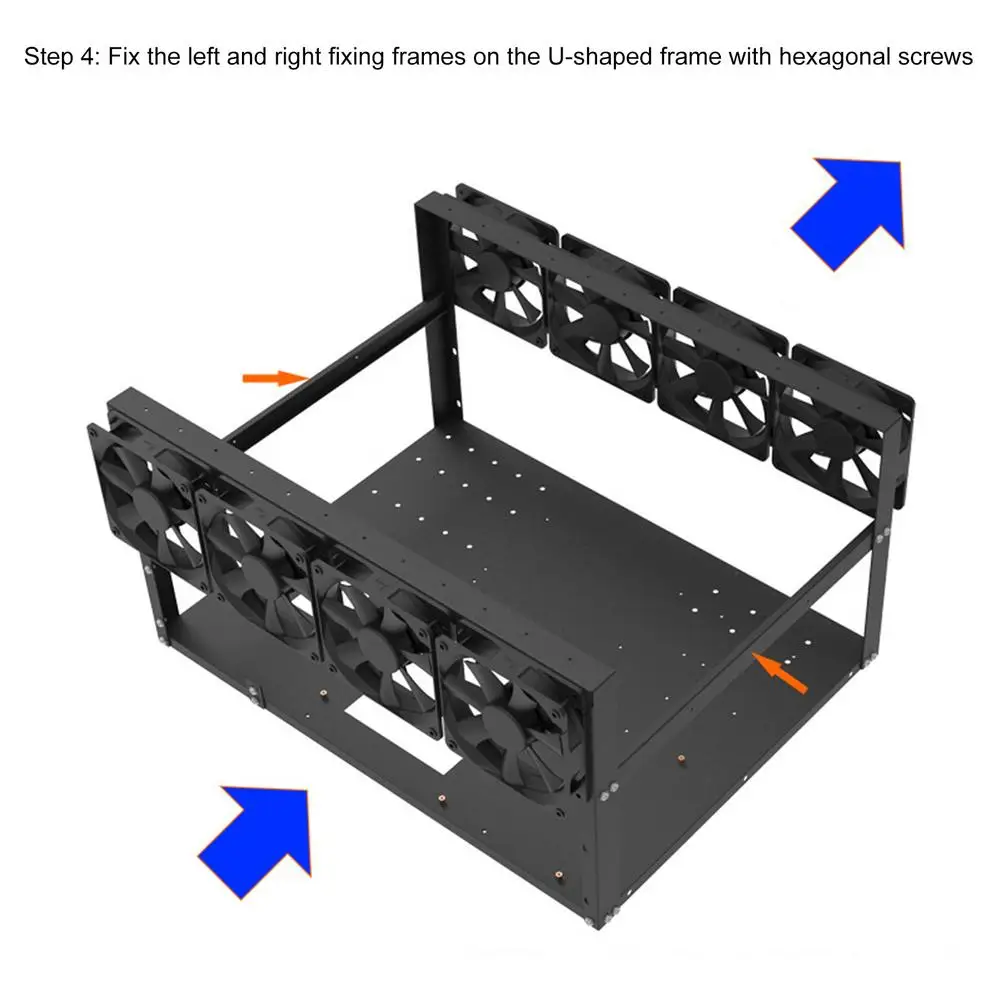 Step 4: Fix the left and right fixing frames on the U-shaped frame with hexagonal screws