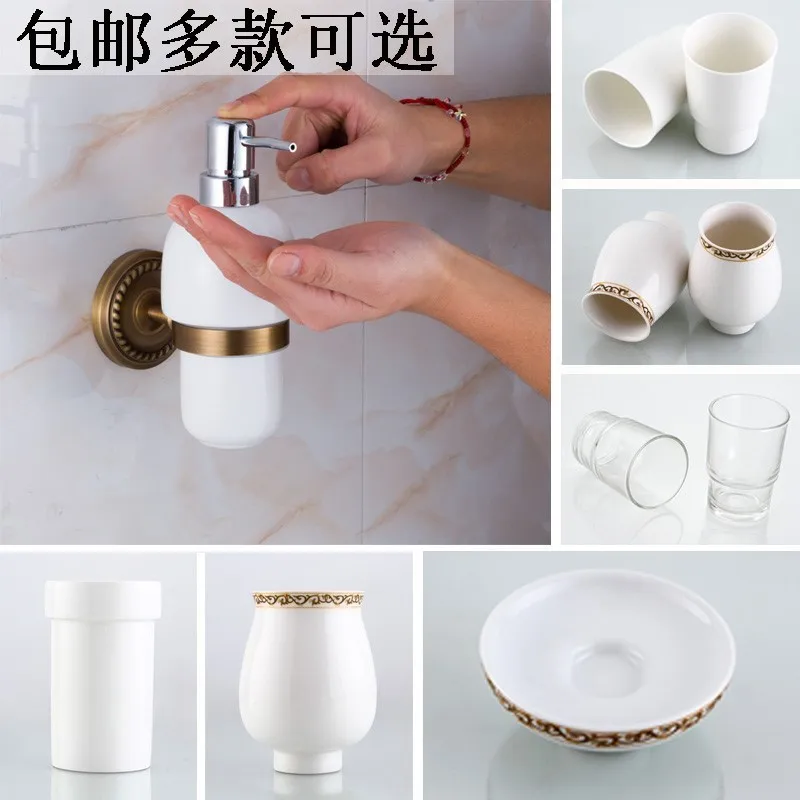 包邮多款可选