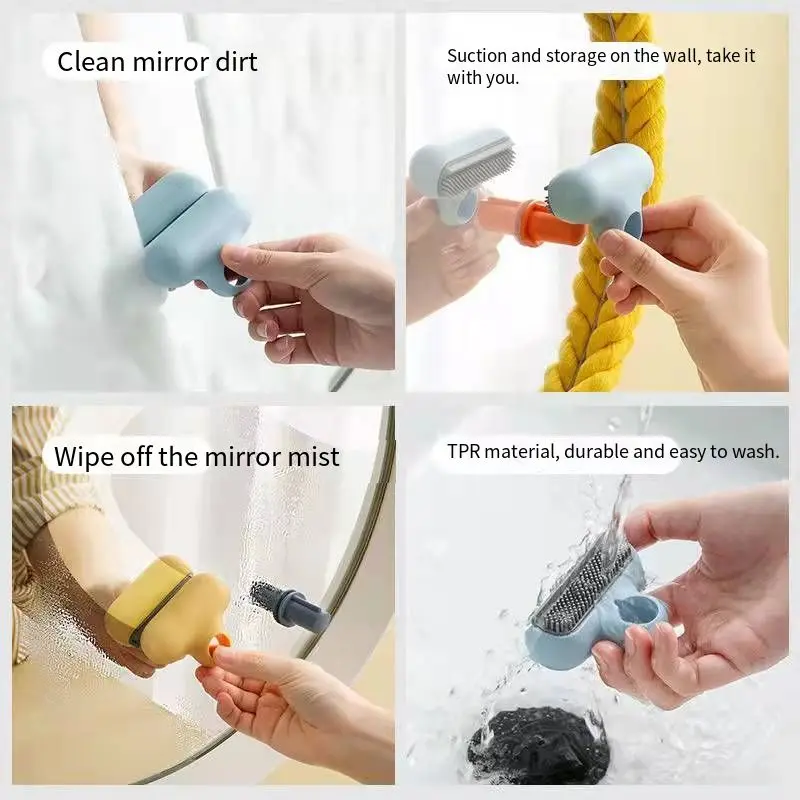 Clean mirror dirt

Suction and storage on the wall, take it with you.

Wipe off the mirror mist

TPR material, durable and easy to wash.