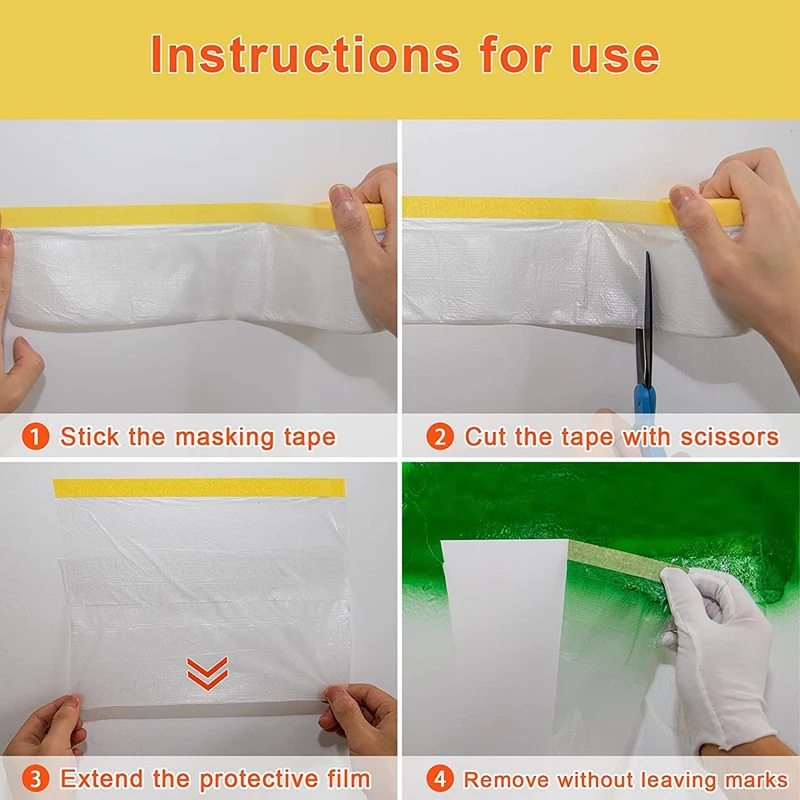 Instructions for use

1 Stick the masking tape

2 Cut the tape with scissors

3 Extend the protective film

4 Remove without leaving marks