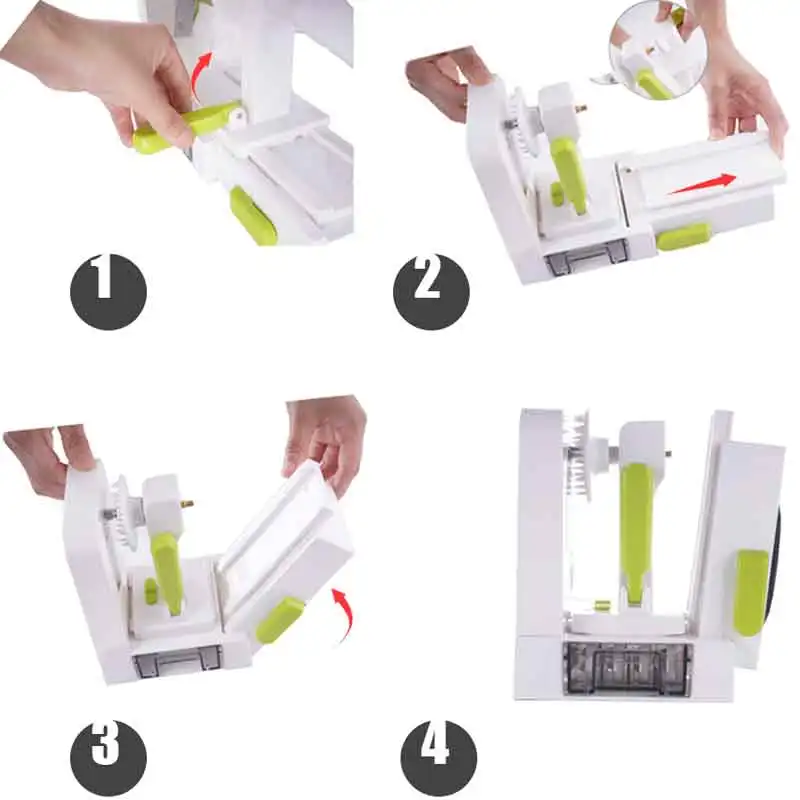 1

2

3

4