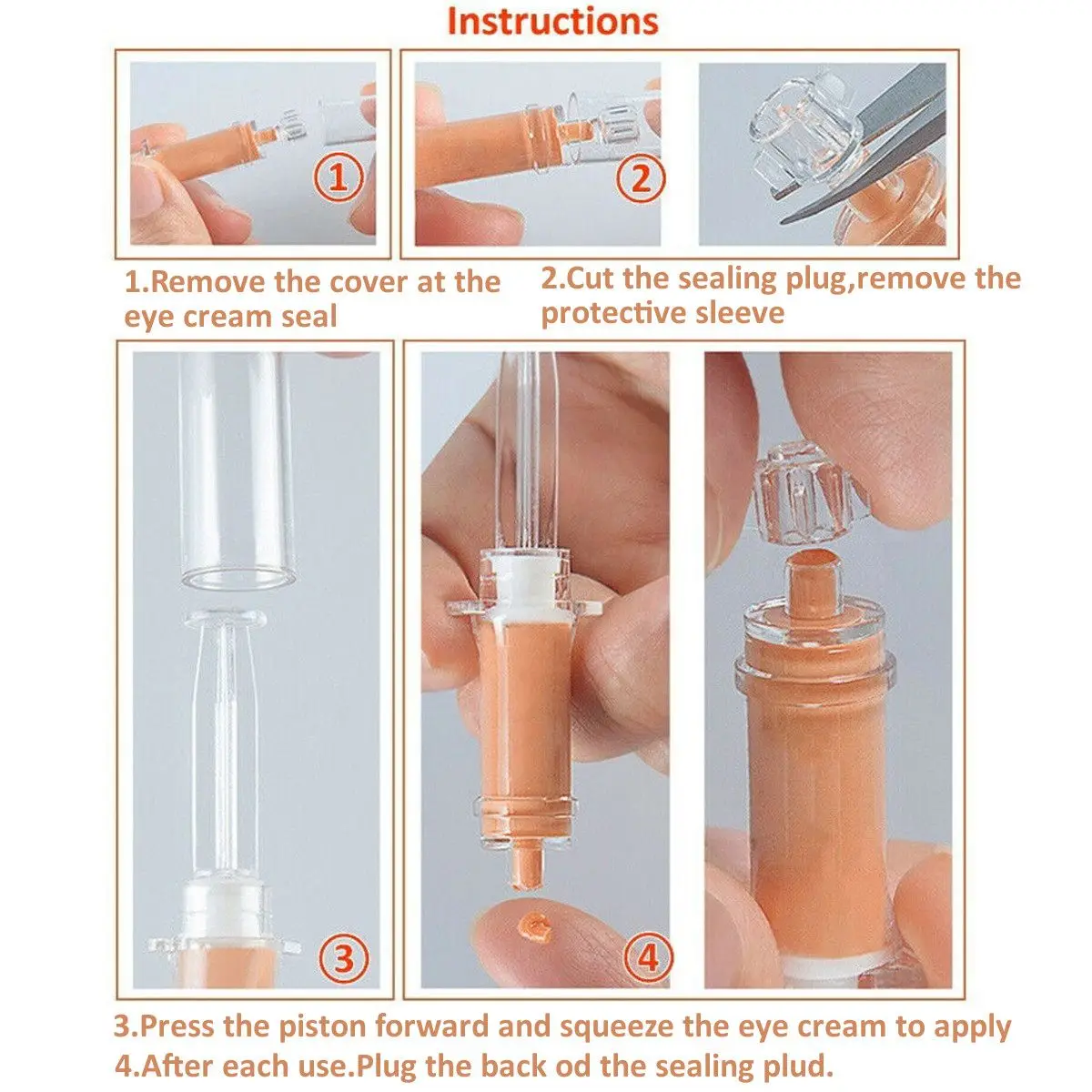 Instructions

1

2

1.Remove the cover at the eye cream seal

2.Cut the sealing plug,remove the protective sleeve

3

4

3.Press the piston forward and squeeze the eye cream to apply

4.After each use.Plug the back od the sealing plud.