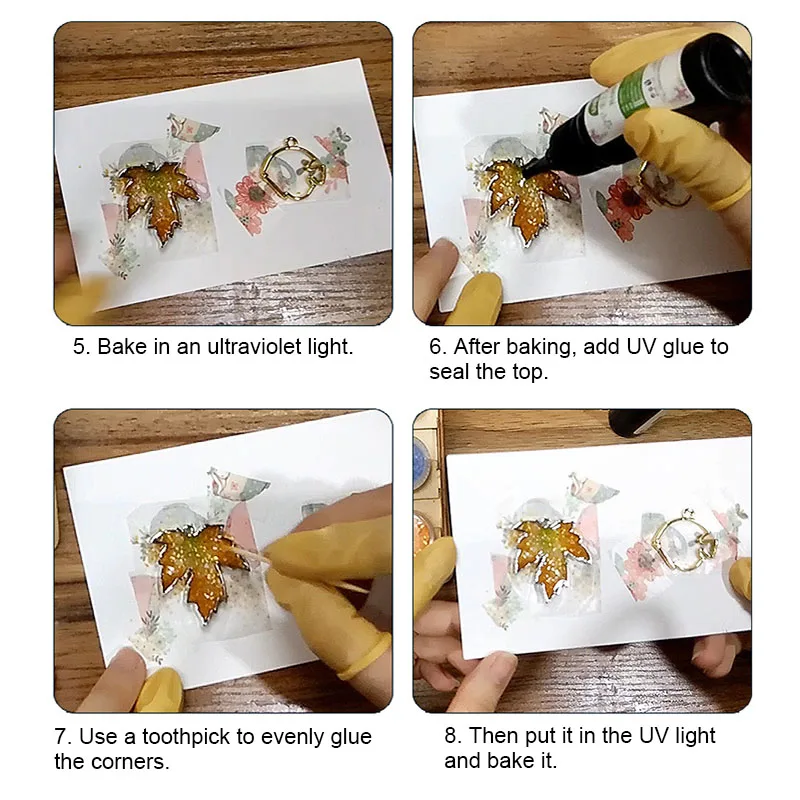 5. Bake in an ultraviolet light.

6. After baking, add UV glue to seal the top.

7. Use a toothpick to evenly glue the corners.

8. Then put it in the UV light and bake it.