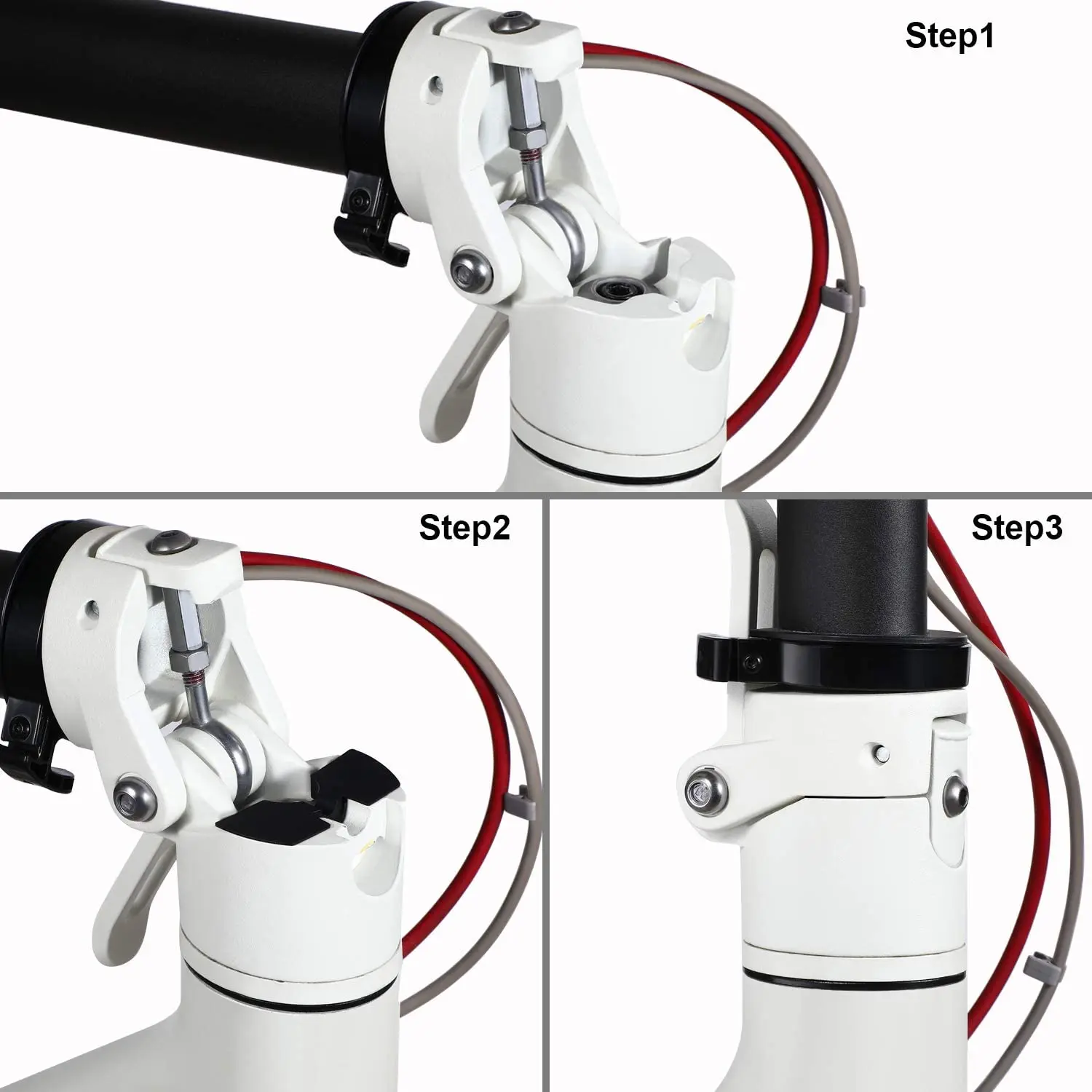 Step1

Step2

Step3